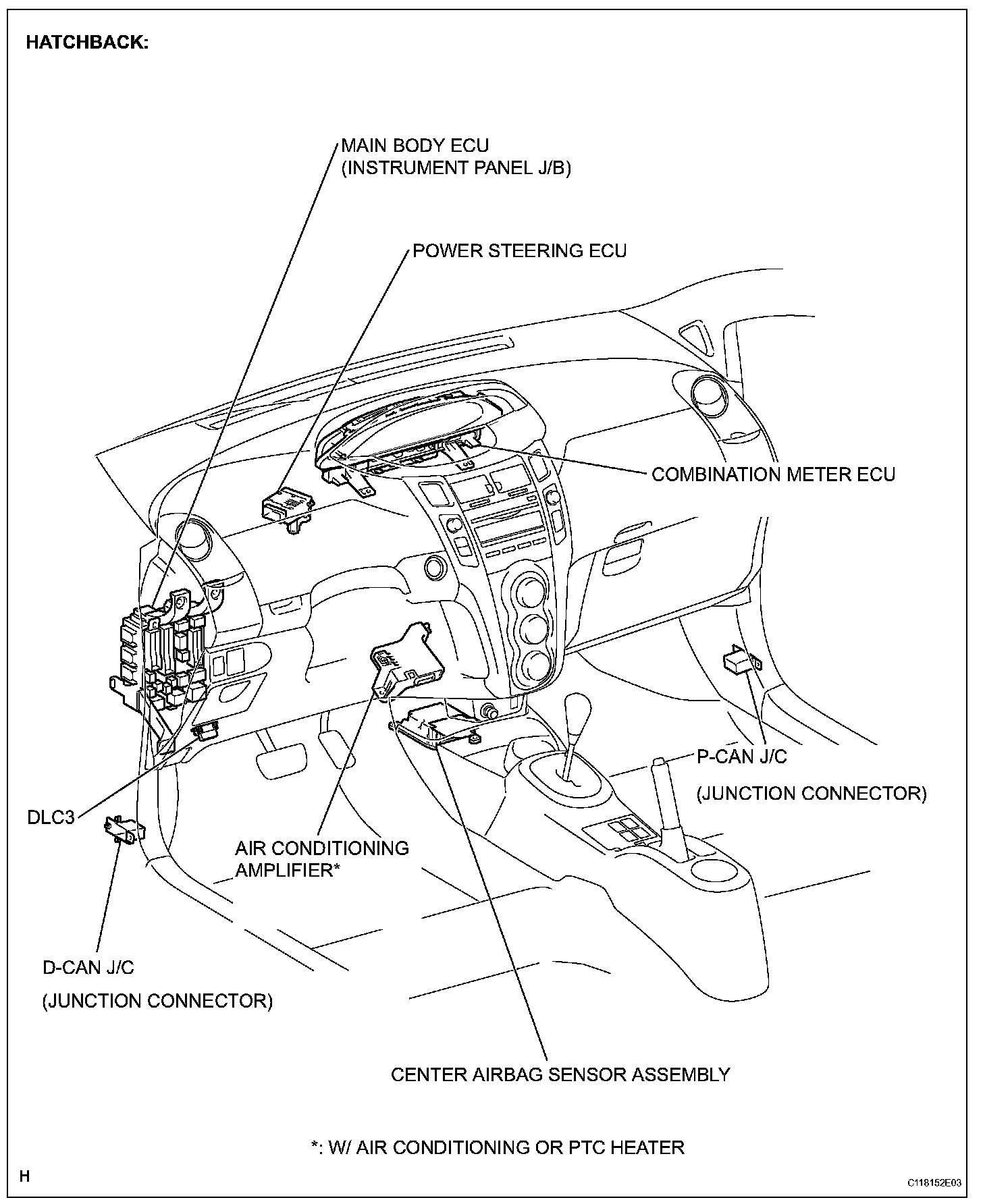 HATCHBACK:

MAIN BODY ECU
(INSTRUMENT PANEL J/B)

POWER STEERING ECU

COMBINATION METER ECU

P-CAN J/C
(JUNCTION CONNECTOR)

DLC3

AIR CONDITIONING
AMPLIFIER*

D-CAN J/C
(JUNCTION CONNECTOR)

CENTER AIRBAG SENSOR ASSEMBLY

*: W/ AIR CONDITIONING OR PTC HEATER

H

C118152E03