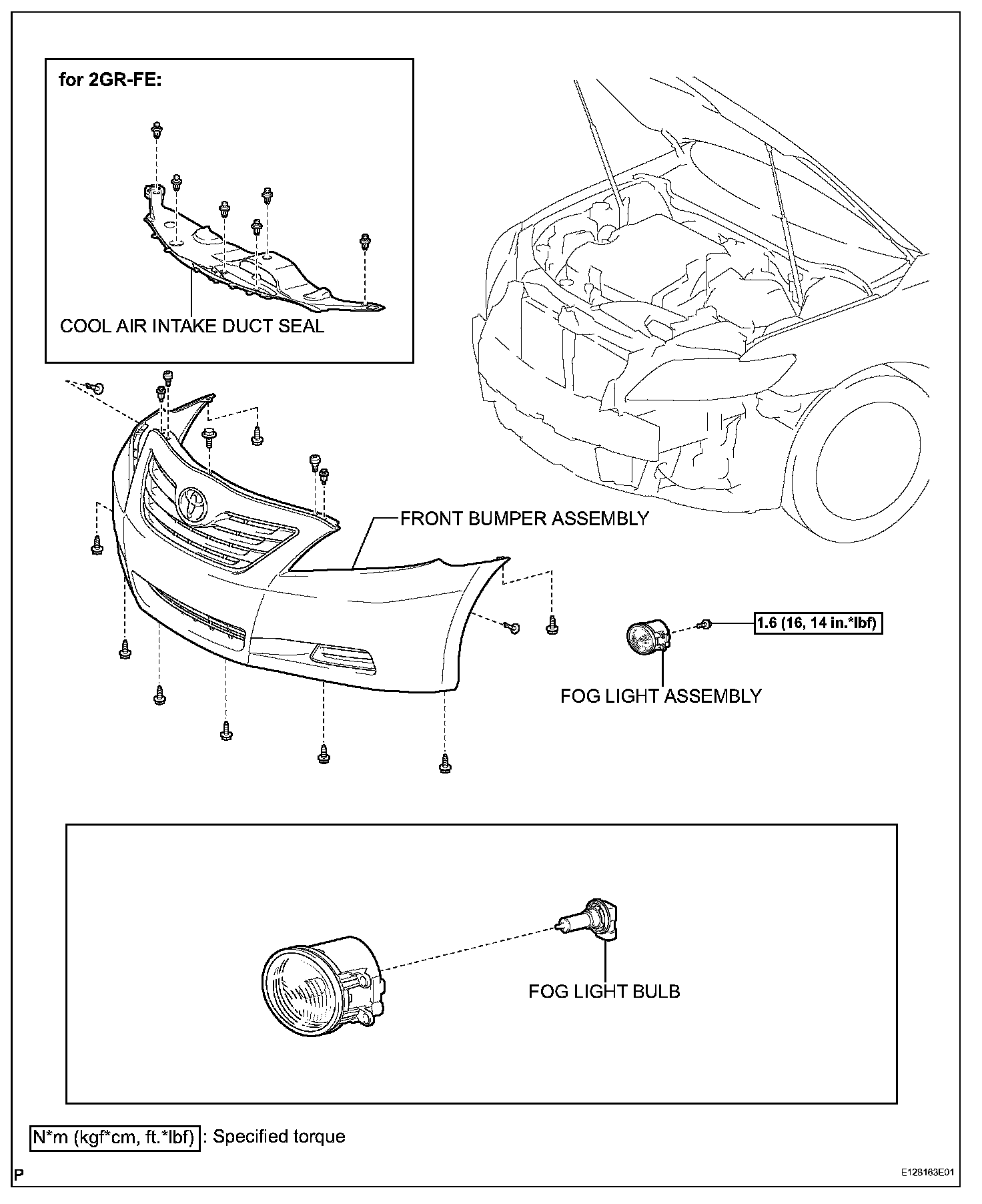 for 2GR-FE:

COOL AIR INTAKE DUCT SEAL

FRONT BUMPER ASSEMBLY

1.6 (16, 14 in.*lbf)

FOG LIGHT ASSEMBLY

FOG LIGHT BULB

N*m (kgf*cm, ft.*lbf) : Specified torque

P

E128163E01