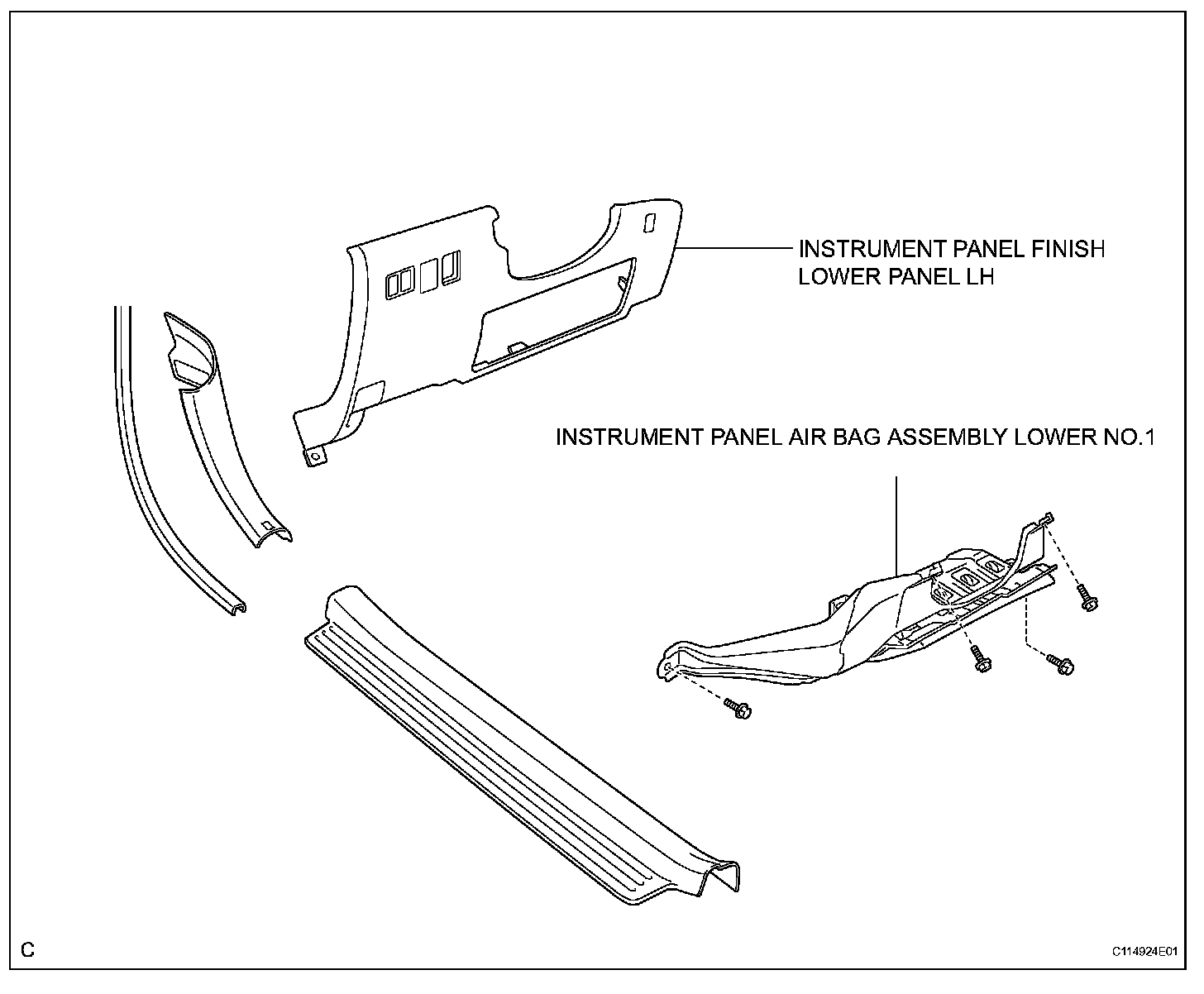 INSTRUMENT PANEL FINISH LOWER PANEL LH

INSTRUMENT PANEL AIR BAG ASSEMBLY LOWER NO.1

C

C114924E01