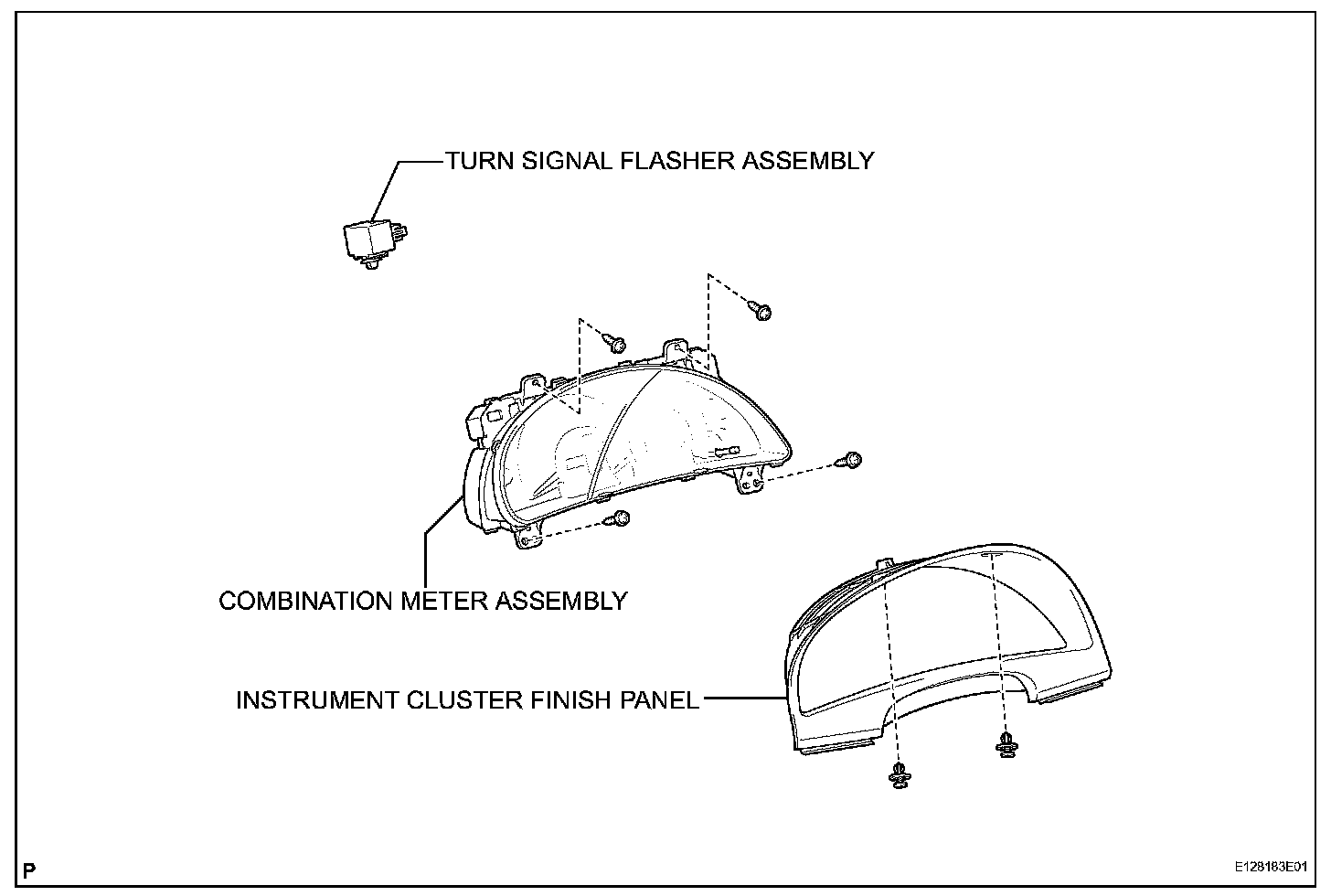 TURN SIGNAL FLASHER ASSEMBLY

COMBINATION METER ASSEMBLY

INSTRUMENT CLUSTER FINISH PANEL

P

E128183E01