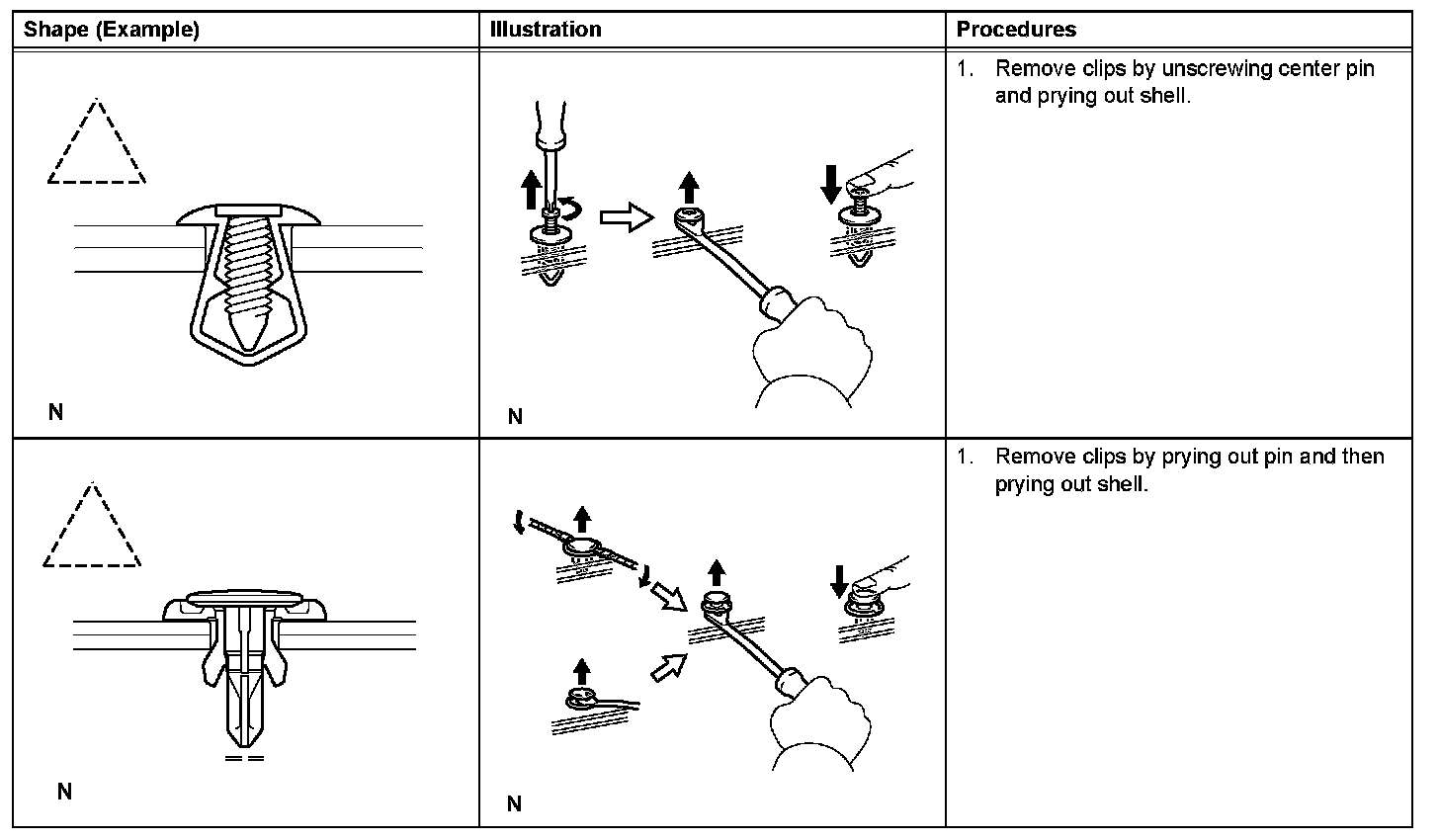 | Shape (Example) | Illustration | Procedures |
|---|---|---|
| N | N | 1. Remove clips by unscrewing center pin and prying out shell. |
| N | N | 1. Remove clips by prying out pin and then prying out shell. |