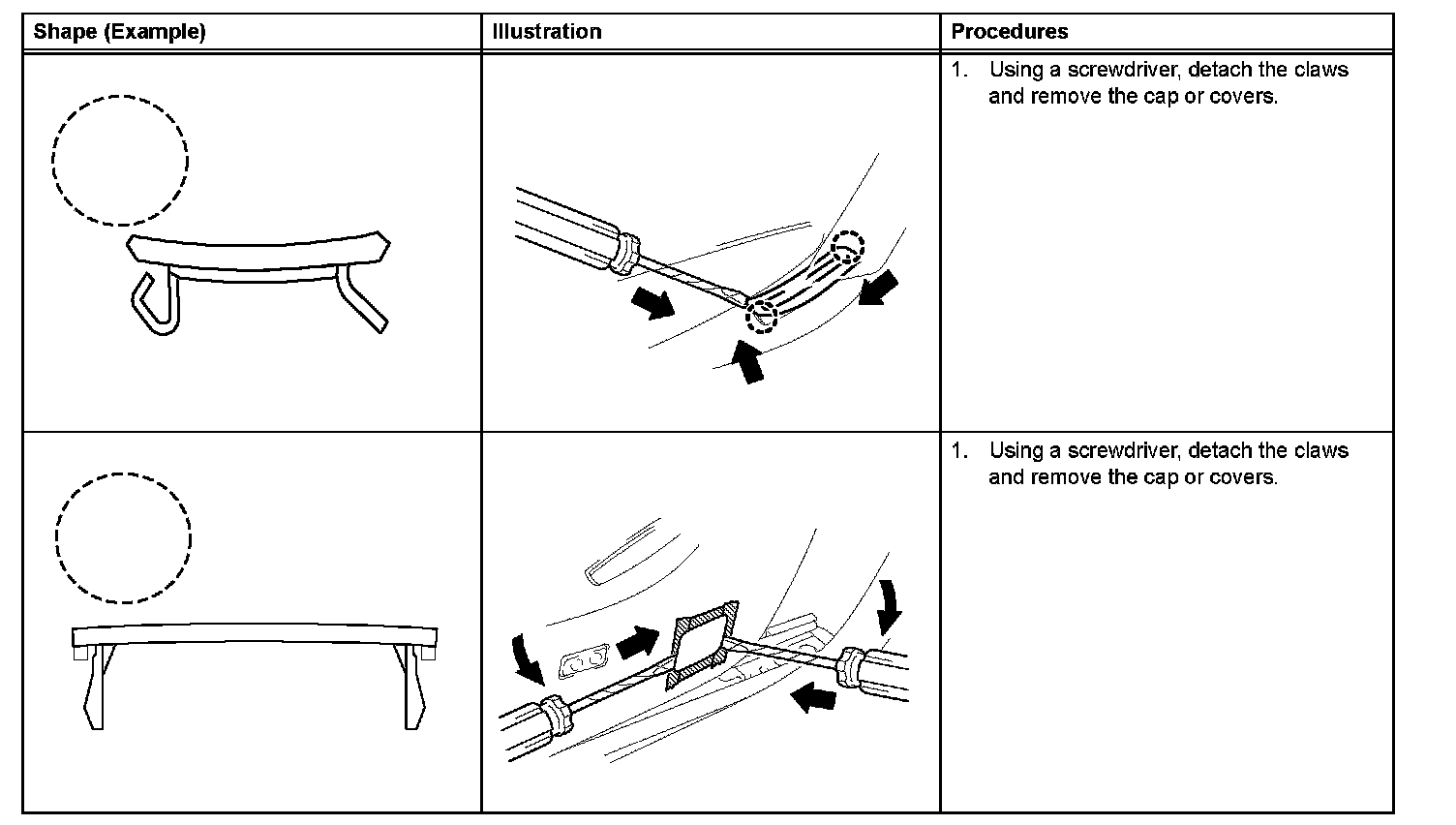 | Shape (Example) | Illustration | Procedures |
|---|---|---|
| | | 1. Using a screwdriver, detach the claws and remove the cap or covers. |
| | | 1. Using a screwdriver, detach the claws and remove the cap or covers. |