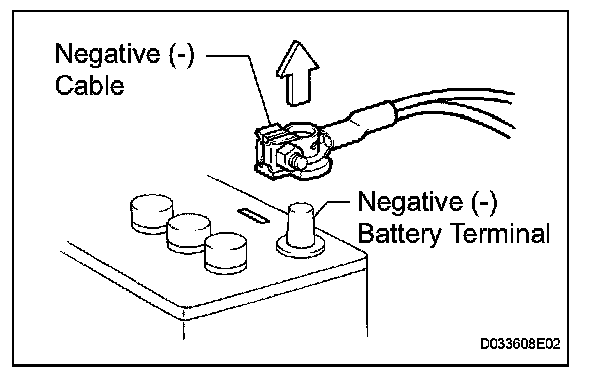 Negative (-)
Cable

Negative (-)
Battery Terminal

D033608E02