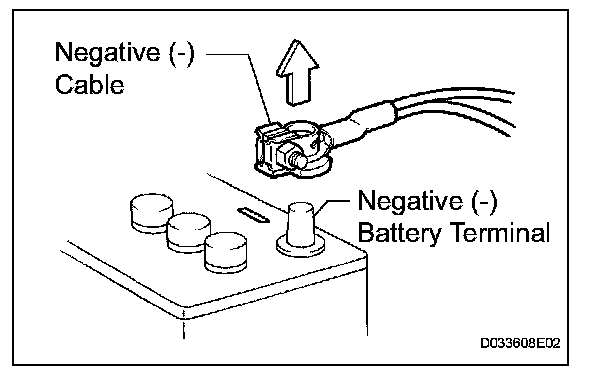 Negative (-)
Cable

Negative (-)
Battery Terminal

D033608E02