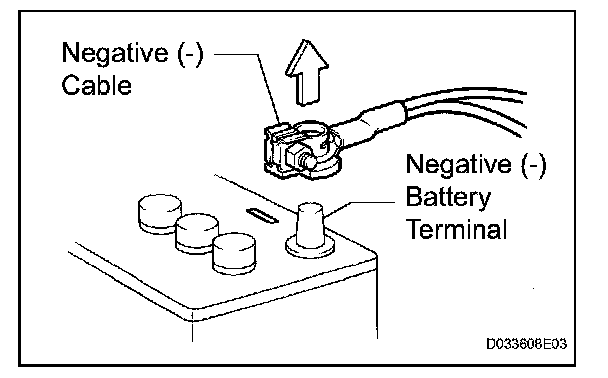 Negative (-) Cable

Negative (-) Battery Terminal

D033608E03