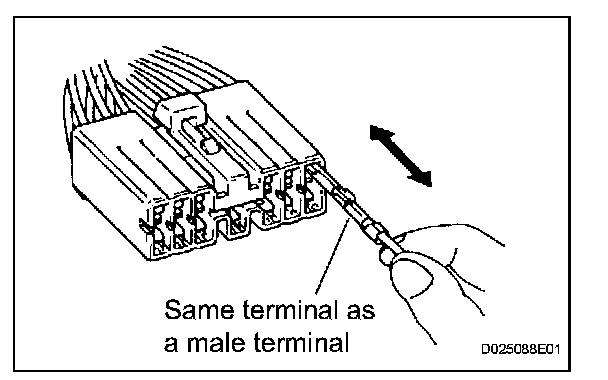 Same terminal as a male terminal

D025088E01