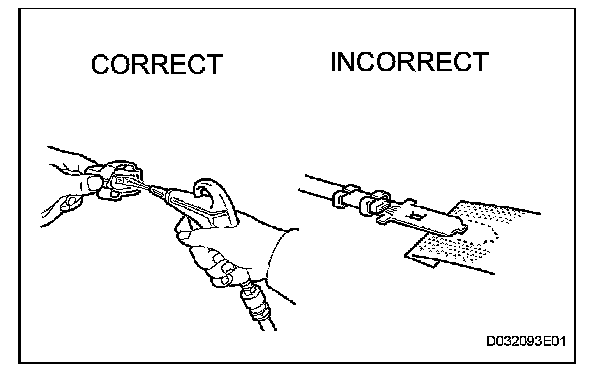 CORRECT

INCORRECT

D032093E01