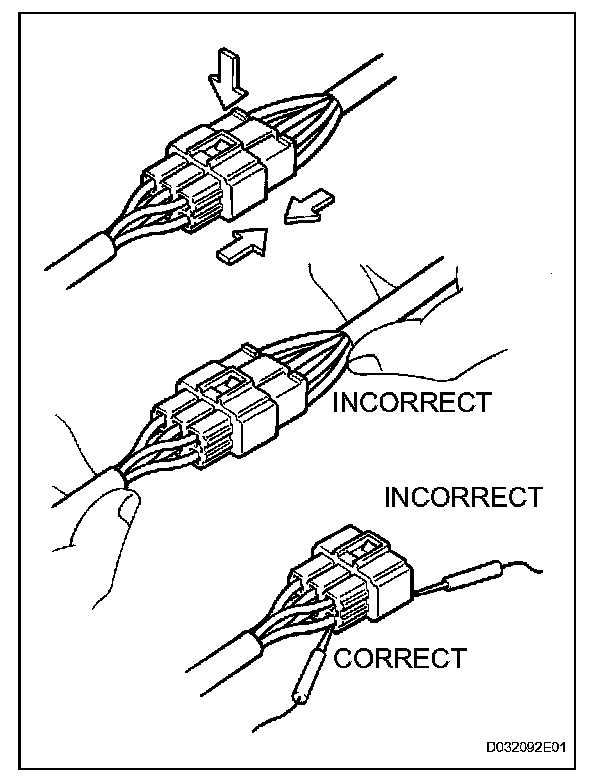 INCORRECT

INCORRECT

CORRECT

D032092E01