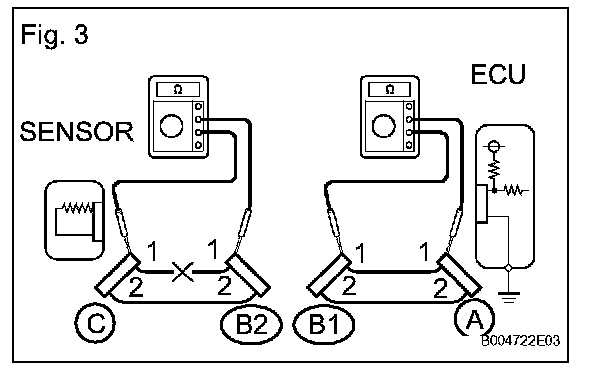 Fig. 3

ECU

SENSOR

Ω

Ω

1

1

2

2

1

1

2

2

C

B2

B1

A

B004722E03