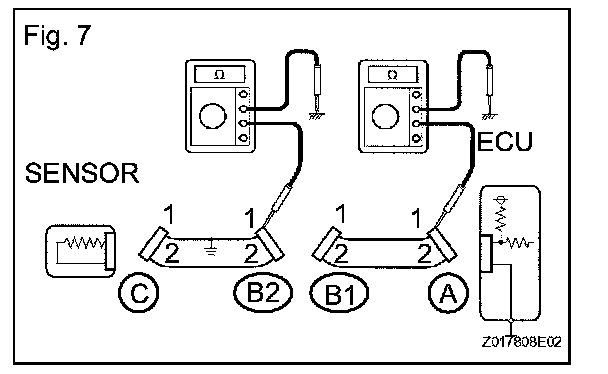 Fig. 7

Ω

Ω

ECU

SENSOR

1

1

1

1

2

2

2

2

C

B2

B1

A

Z017808E02