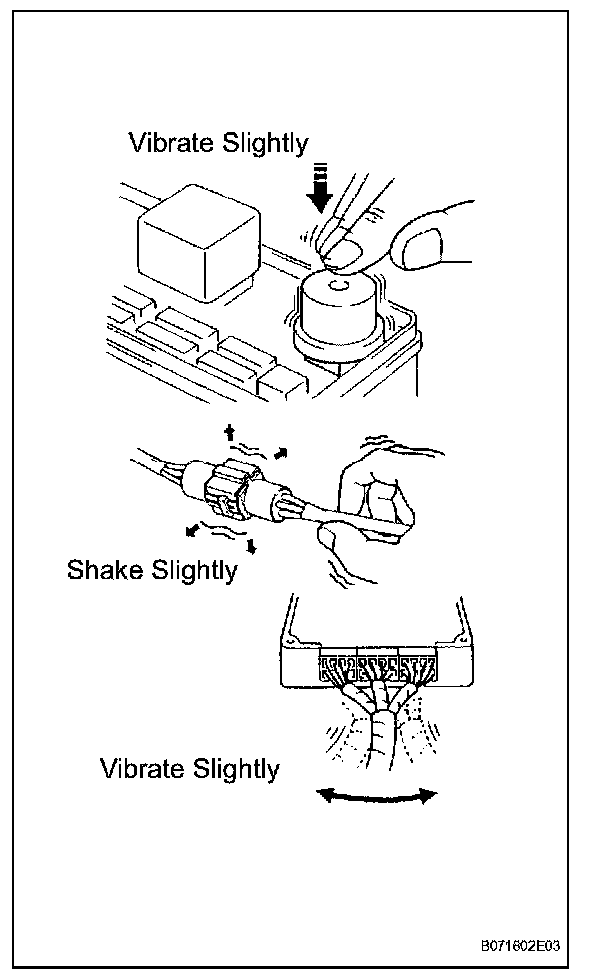 Vibrate Slightly

Shake Slightly

Vibrate Slightly

B071602E03