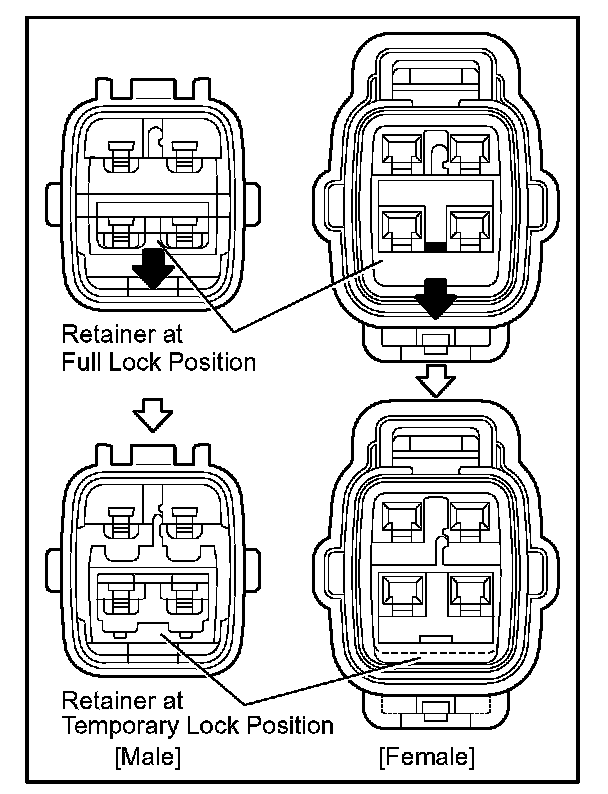 Retainer at Full Lock Position

Retainer at Temporary Lock Position

[Male]

[Female]