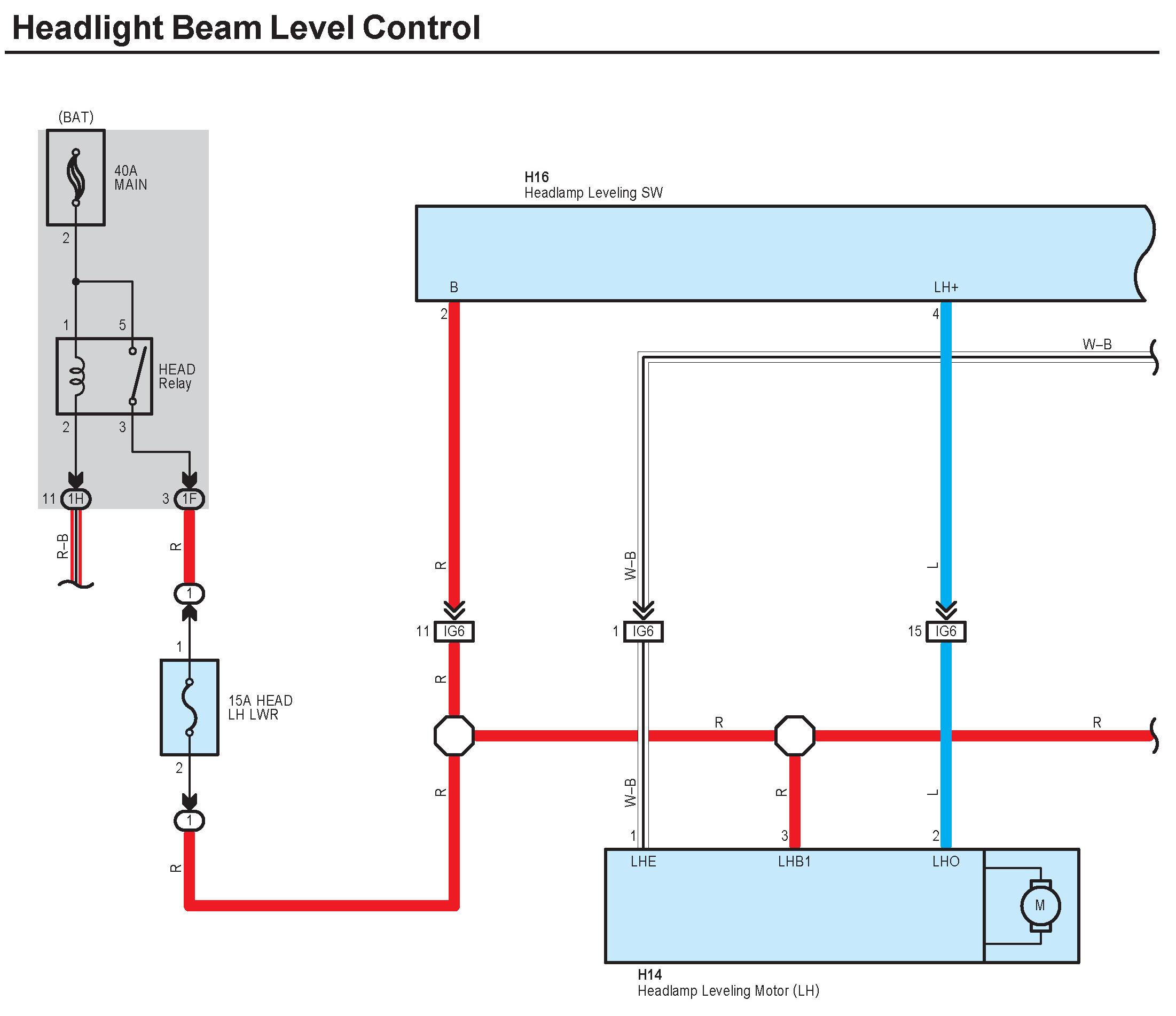 Headlight Beam Level Control

(BAT)

40A
MAIN

2

1 5

HEAD
Relay

2 3

11 1H

3 1F

R–B

R

1

1

15A HEAD
LH LWR

2

1

R

H16
Headlamp Leveling SW

B

LH+

2

4

W–B

R

W–B

L

11 IG6

1 IG6

15 IG6

R

R

R

R

W–B

R

L

1

3

2

LHE

LHB1

LHO

M

H14
Headlamp Leveling Motor (LH)