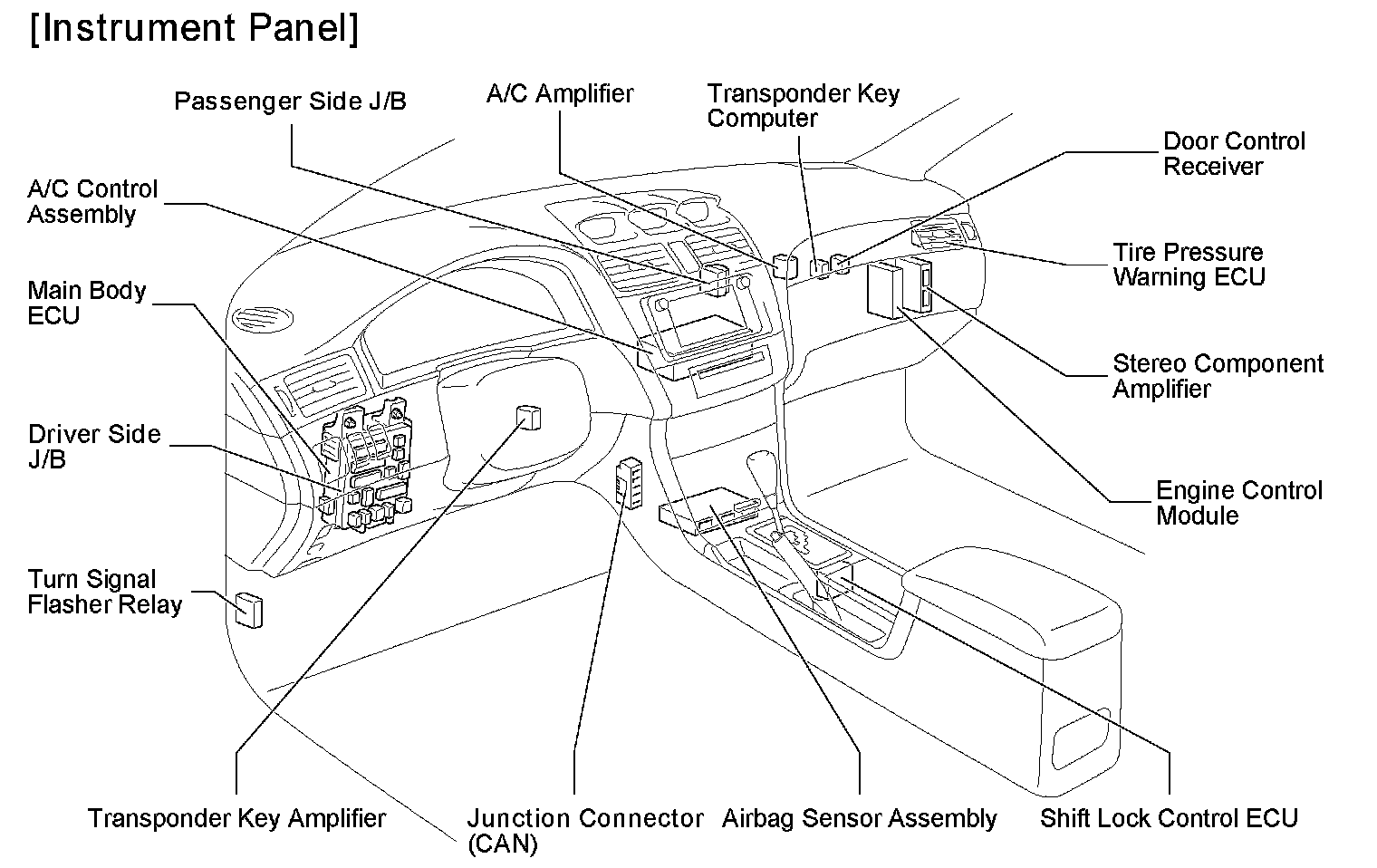 [Instrument Panel]

Passenger Side J/B

A/C Amplifier

Transponder Key Computer

Door Control Receiver

A/C Control Assembly

Tire Pressure Warning ECU

Main Body ECU

Stereo Component Amplifier

Driver Side J/B

Engine Control Module

Turn Signal Flasher Relay

Transponder Key Amplifier

Junction Connector (CAN)

Airbag Sensor Assembly

Shift Lock Control ECU