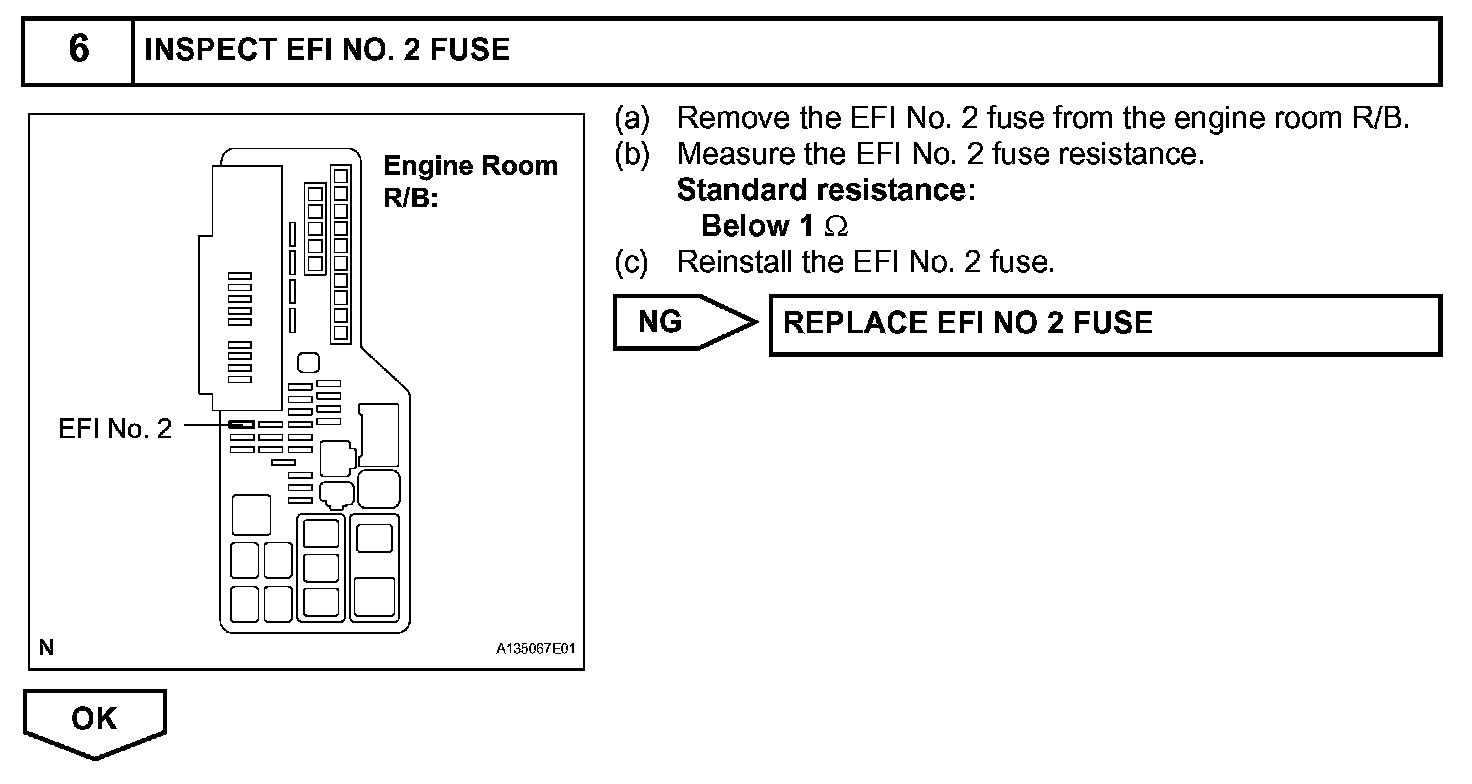 6 INSPECT EFI NO. 2 FUSE

Engine Room R/B:

EFI No. 2

N

A135067E01

(a) Remove the EFI No. 2 fuse from the engine room R/B.
(b) Measure the EFI No. 2 fuse resistance.
Standard resistance:
Below 1 $\Omega$
(c) Reinstall the EFI No. 2 fuse.

NG

REPLACE EFI NO 2 FUSE

OK