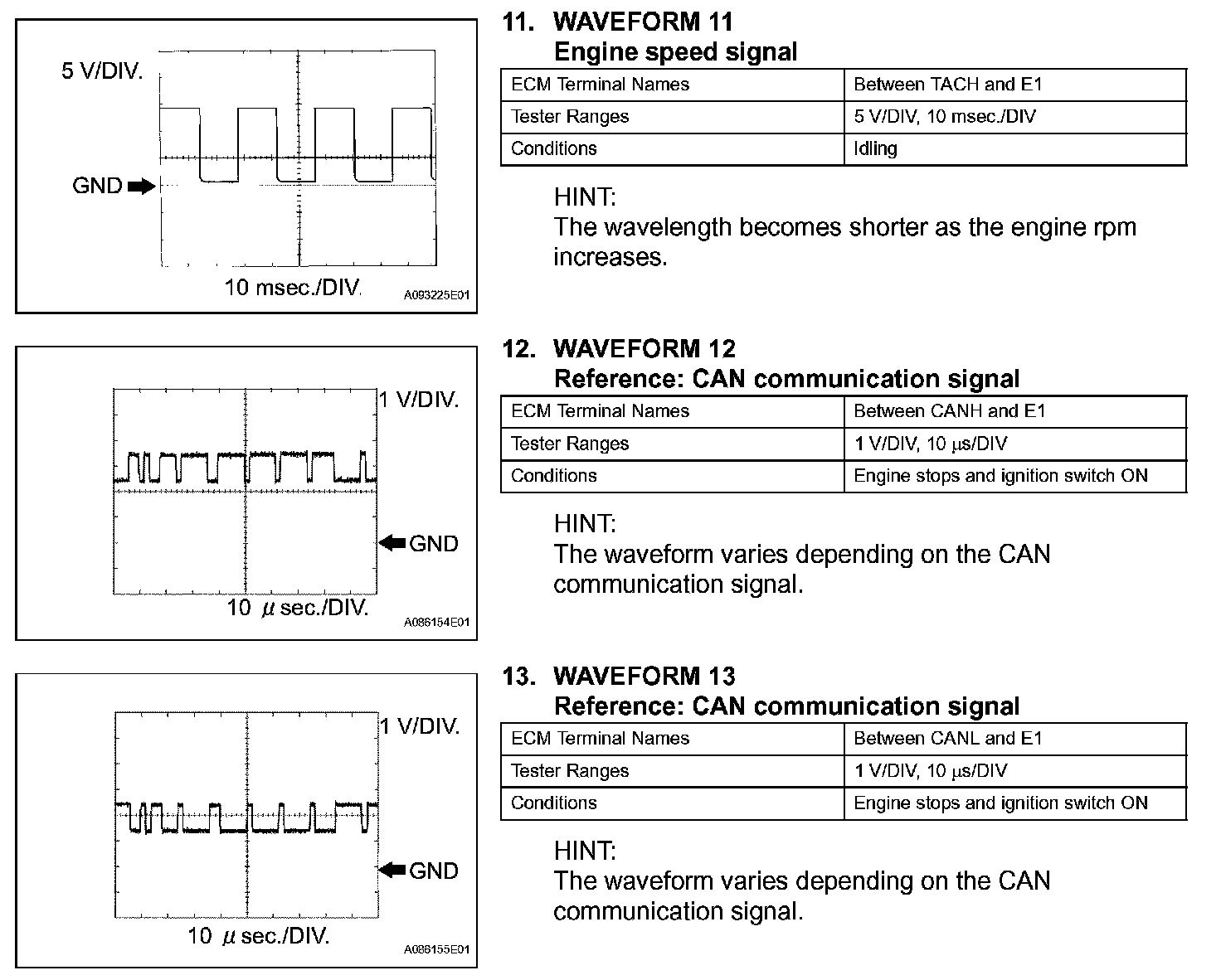 5 V/DIV.

GND

10 msec./DIV.

A093225E01

11. WAVEFORM 11
Engine speed signal

| ECM Terminal Names | Between TACH and E1 |
|---|---|
| Tester Ranges | 5 V/DIV, 10 msec./DIV |
| Conditions | Idling |

HINT:
The wavelength becomes shorter as the engine rpm increases.

1 V/DIV.

GND

10 $\mu$ sec./DIV.

A086154E01

12. WAVEFORM 12
Reference: CAN communication signal

| ECM Terminal Names | Between CANH and E1 |
|---|---|
| Tester Ranges | 1 V/DIV, 10 $\mu$s/DIV |
| Conditions | Engine stops and ignition switch ON |

HINT:
The waveform varies depending on the CAN communication signal.

1 V/DIV.

GND

10 $\mu$ sec./DIV.

A086155E01

13. WAVEFORM 13
Reference: CAN communication signal

| ECM Terminal Names | Between CANL and E1 |
|---|---|
| Tester Ranges | 1 V/DIV, 10 $\mu$s/DIV |
| Conditions | Engine stops and ignition switch ON |

HINT:
The waveform varies depending on the CAN communication signal.