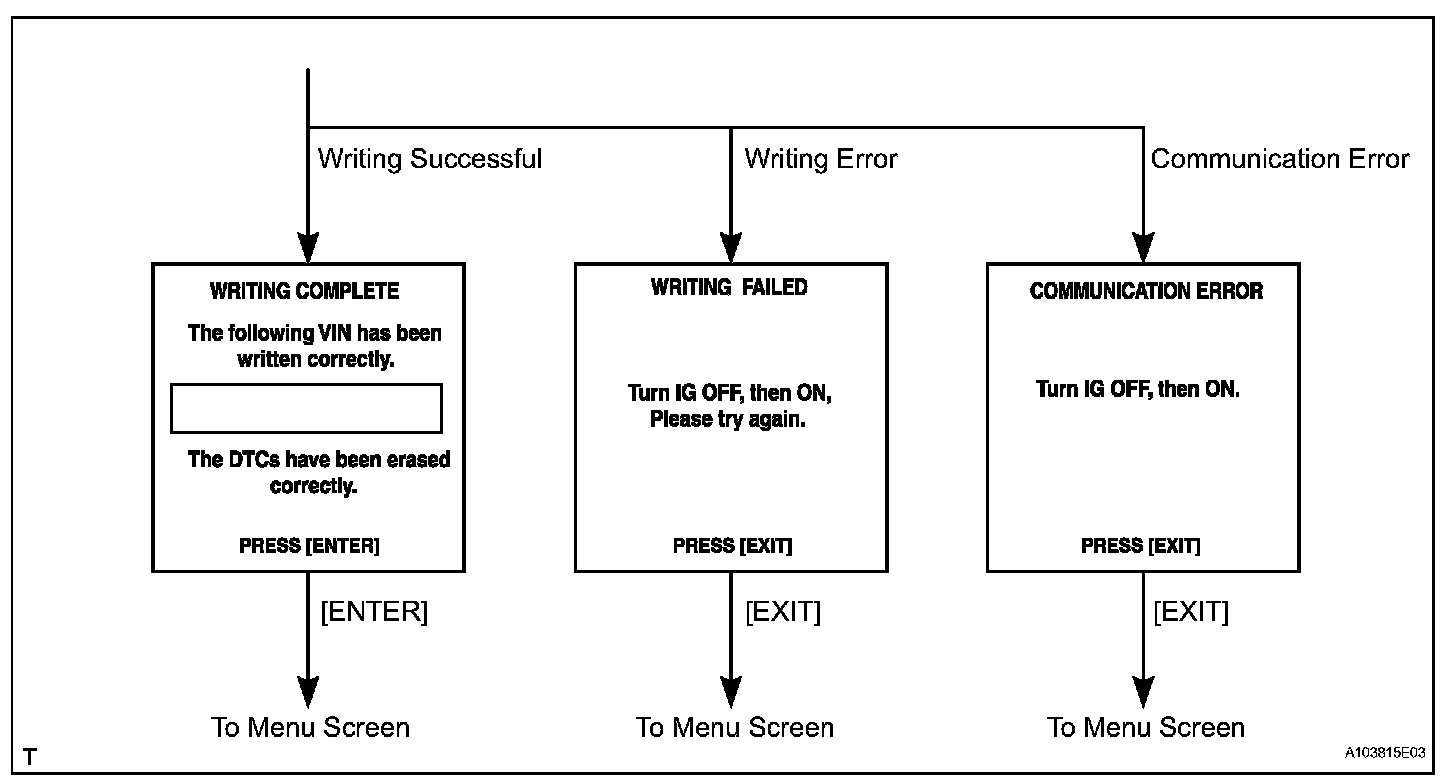 Writing Successful

WRITING COMPLETE

The following VIN has been written correctly.

The DTCs have been erased correctly.

PRESS [ENTER]

[ENTER]

To Menu Screen

Writing Error

WRITING FAILED

Turn IG OFF, then ON, Please try again.

PRESS [EXIT]

[EXIT]

To Menu Screen

Communication Error

COMMUNICATION ERROR

Turn IG OFF, then ON.

PRESS [EXIT]

[EXIT]

To Menu Screen

T

A103815E03