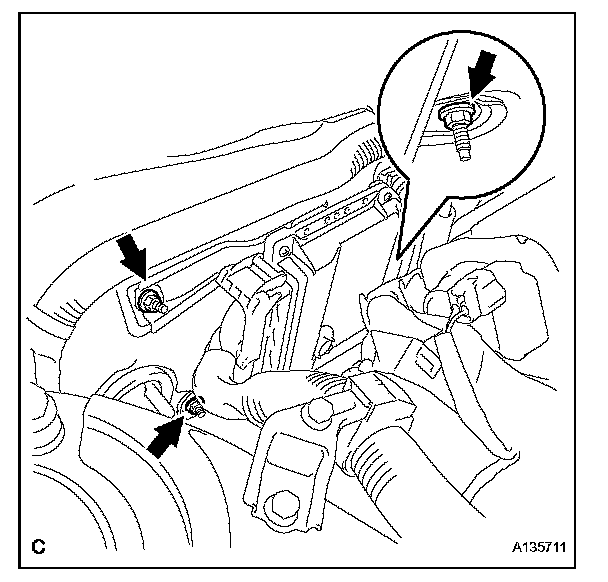 C

A135711