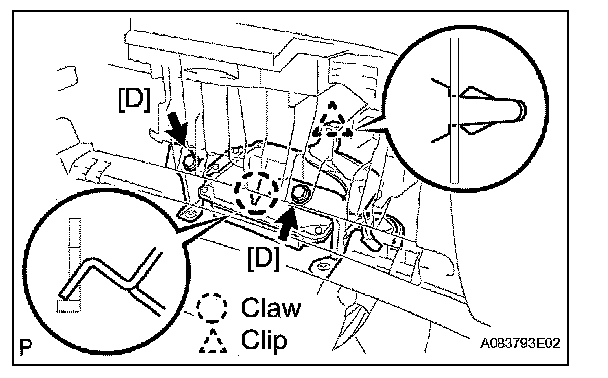 [D]

[D]

Claw

Clip

P

A083793E02