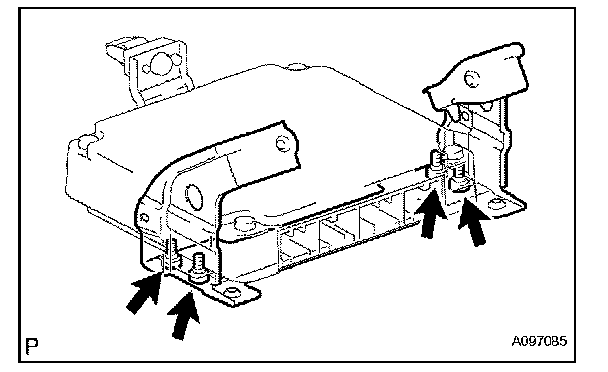 P

A097085