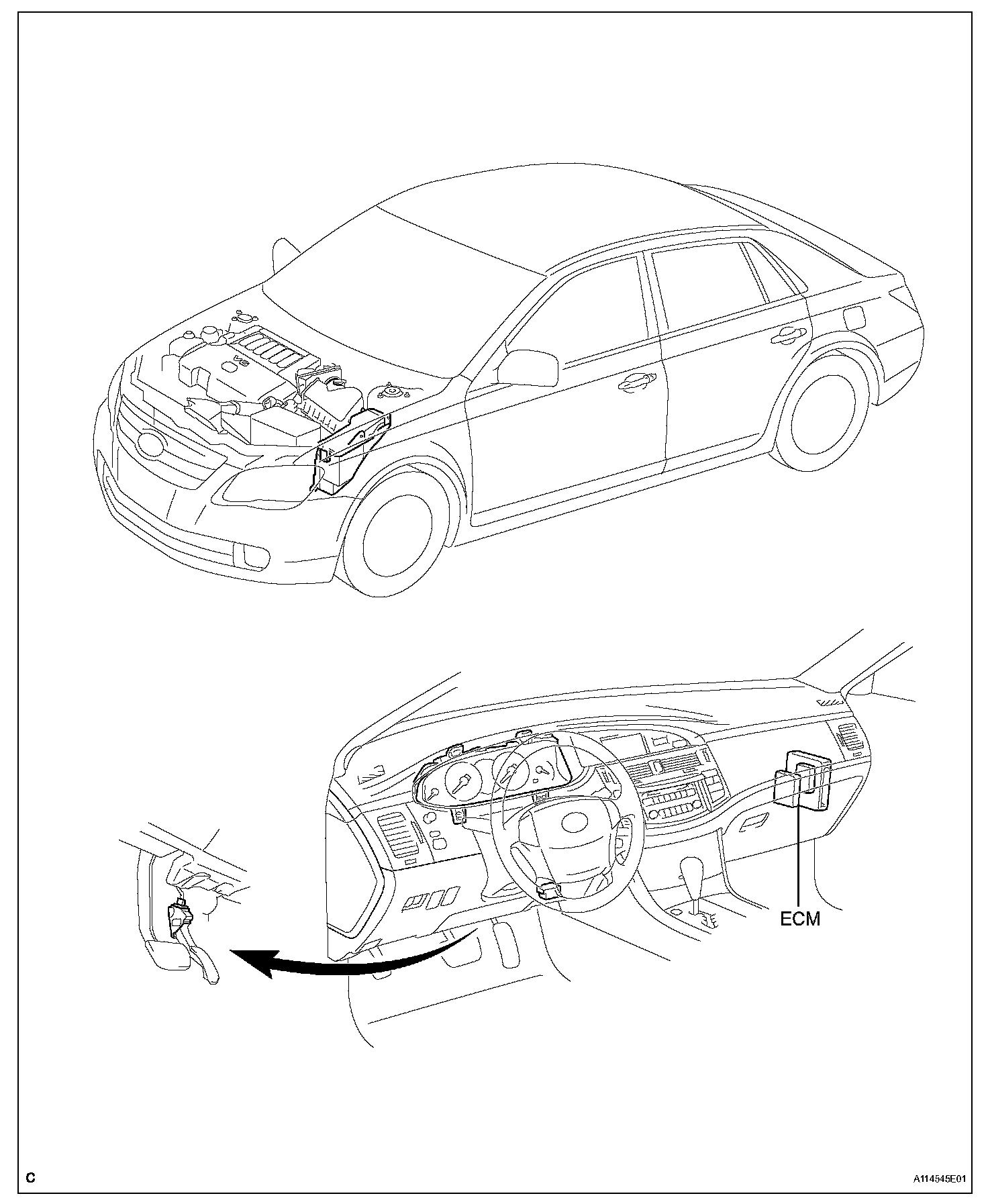 V6

ECM

C

A114545E01