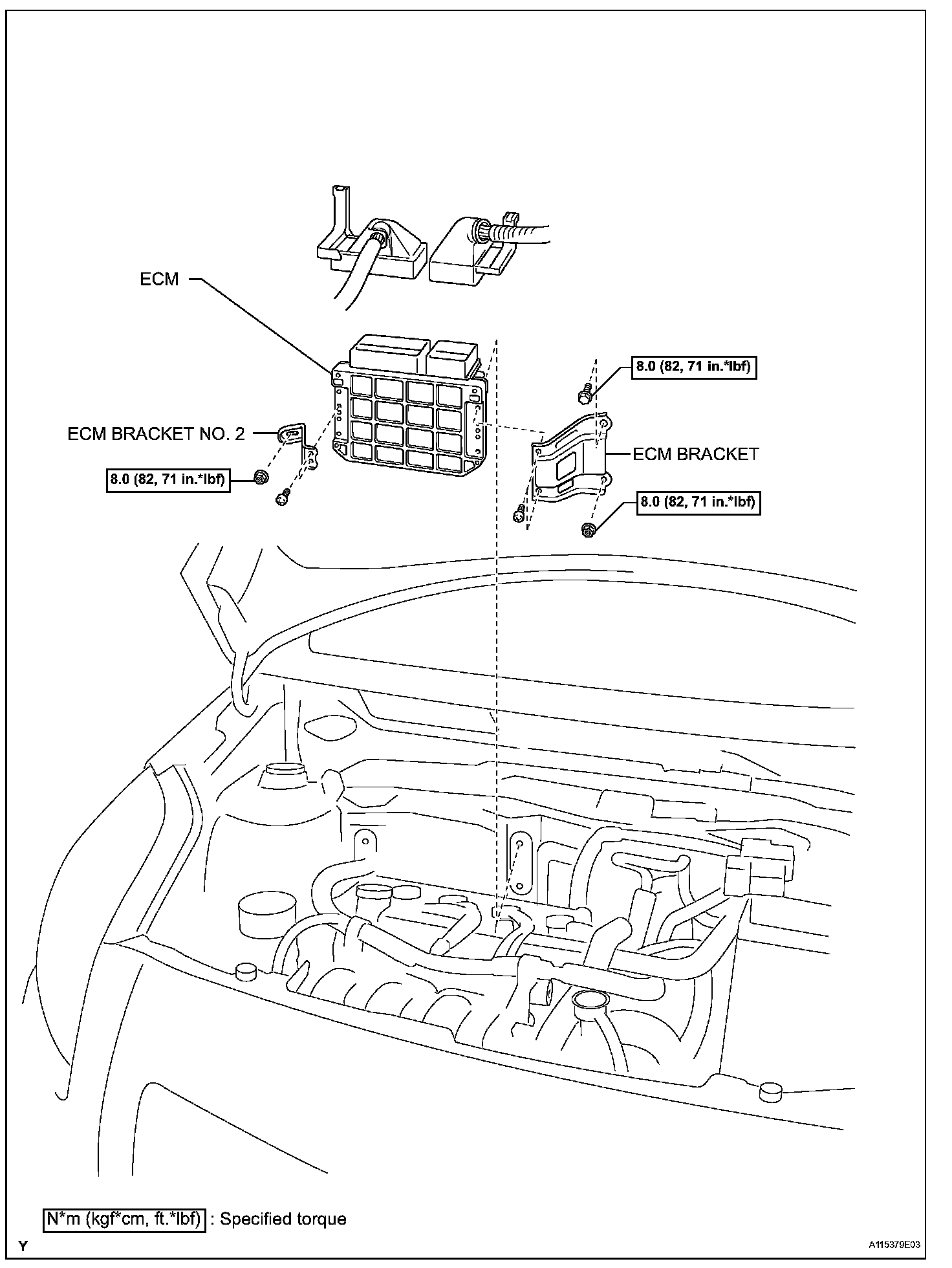 ECM

8.0 (82, 71 in.*lbf)

ECM BRACKET NO. 2

ECM BRACKET

8.0 (82, 71 in.*lbf)

8.0 (82, 71 in.*lbf)

N*m (kgf*cm, ft.*lbf) : Specified torque

Y

A115379E03