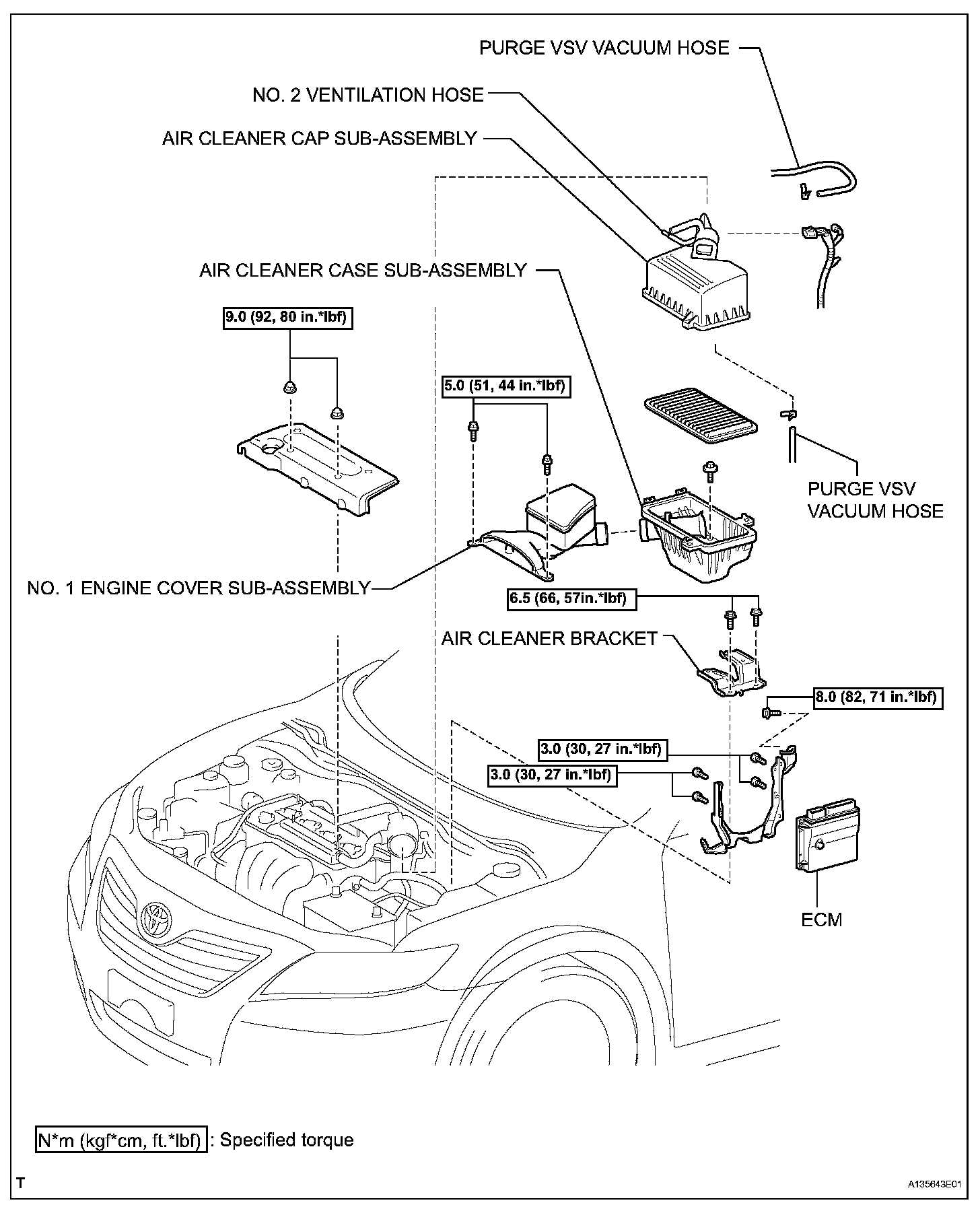 PURGE VSV VACUUM HOSE

NO. 2 VENTILATION HOSE

AIR CLEANER CAP SUB-ASSEMBLY

AIR CLEANER CASE SUB-ASSEMBLY

9.0 (92, 80 in.*lbf)

5.0 (51, 44 in.*lbf)

PURGE VSV VACUUM HOSE

NO. 1 ENGINE COVER SUB-ASSEMBLY

6.5 (66, 57in.*lbf)

AIR CLEANER BRACKET

8.0 (82, 71 in.*lbf)

3.0 (30, 27 in.*lbf)

3.0 (30, 27 in.*lbf)

ECM

N*m (kgf*cm, ft.*lbf) : Specified torque

T

A135643E01