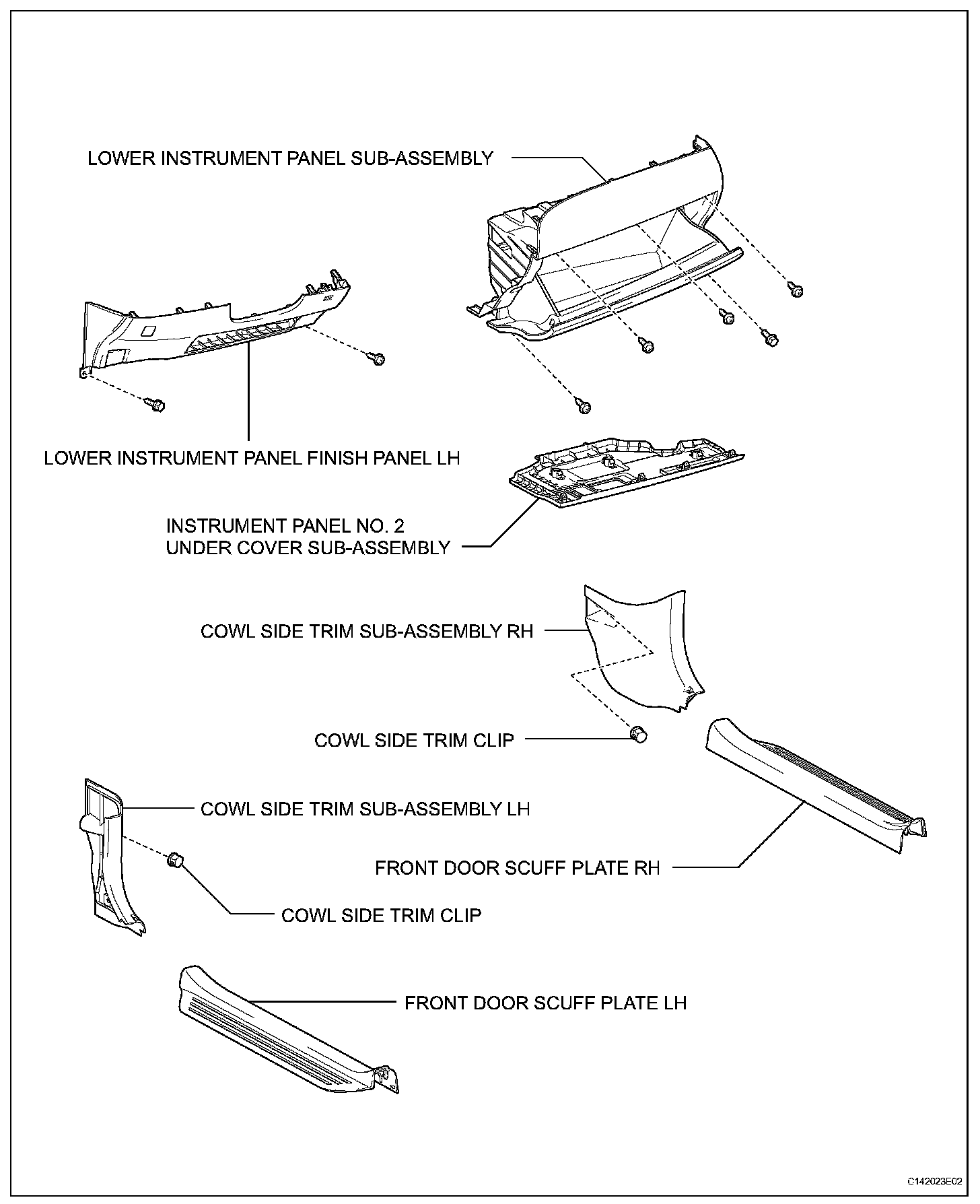 LOWER INSTRUMENT PANEL SUB-ASSEMBLY

LOWER INSTRUMENT PANEL FINISH PANEL LH

INSTRUMENT PANEL NO. 2
UNDER COVER SUB-ASSEMBLY

COWL SIDE TRIM SUB-ASSEMBLY RH

COWL SIDE TRIM CLIP

COWL SIDE TRIM SUB-ASSEMBLY LH

FRONT DOOR SCUFF PLATE RH

COWL SIDE TRIM CLIP

FRONT DOOR SCUFF PLATE LH

C142023E02