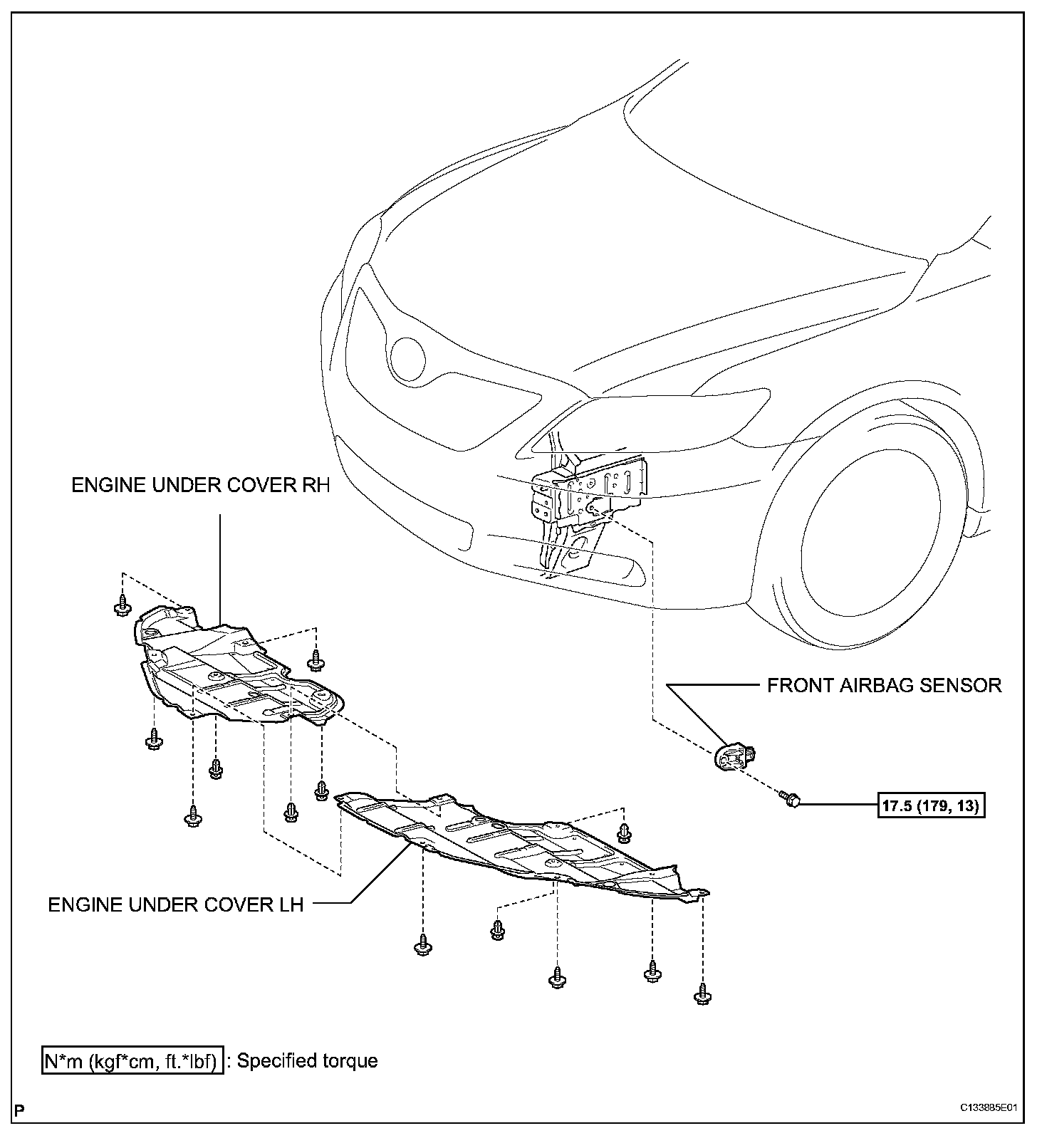 ENGINE UNDER COVER RH

FRONT AIRBAG SENSOR

17.5 (179, 13)

ENGINE UNDER COVER LH

N*m (kgf*cm, ft.*lbf) : Specified torque

P

C133885E01