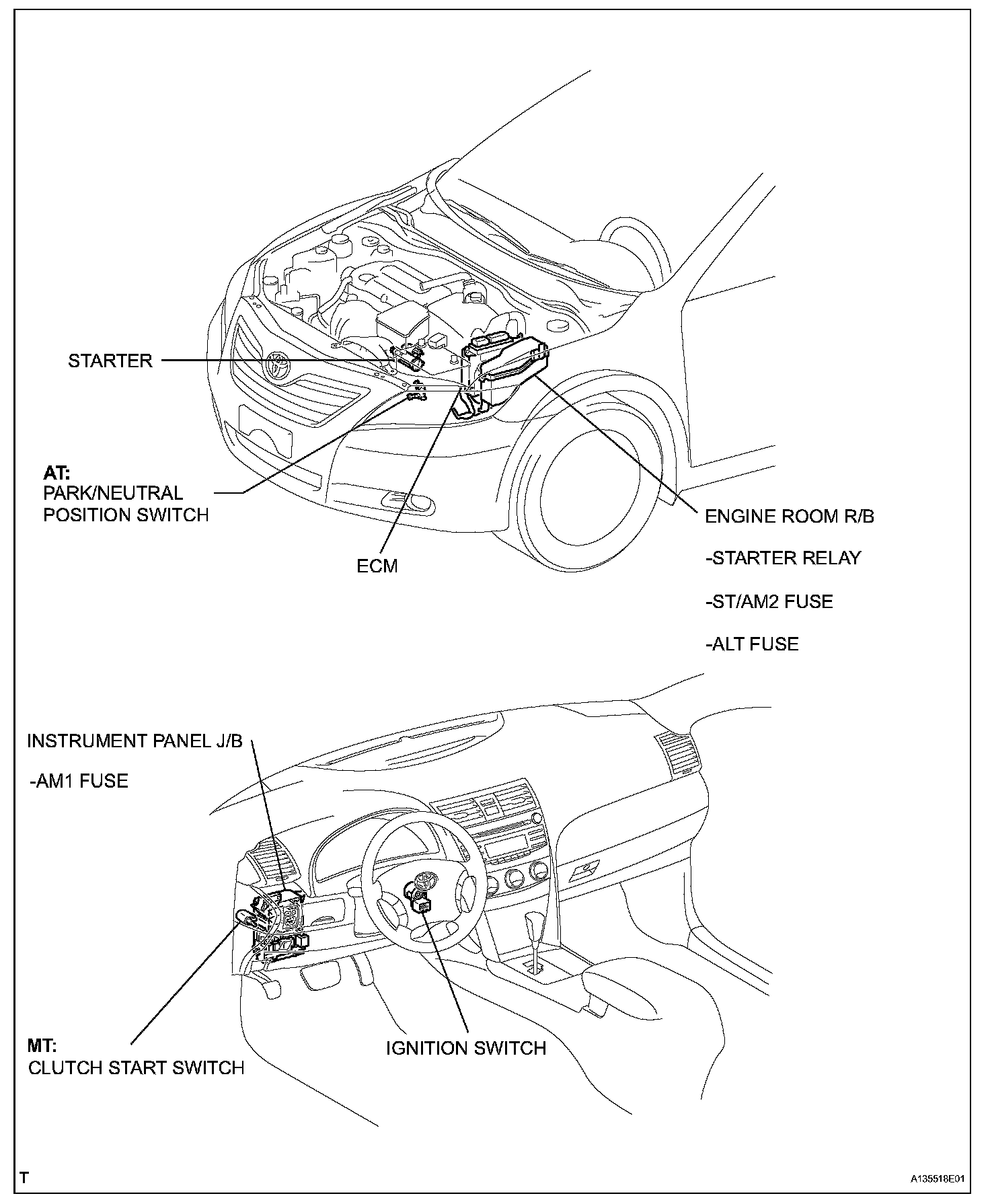 STARTER

AT:
PARK/NEUTRAL
POSITION SWITCH

ECM

ENGINE ROOM R/B

-STARTER RELAY

-ST/AM2 FUSE

-ALT FUSE

INSTRUMENT PANEL J/B

-AM1 FUSE

MT:
CLUTCH START SWITCH

IGNITION SWITCH

T

A135518E01