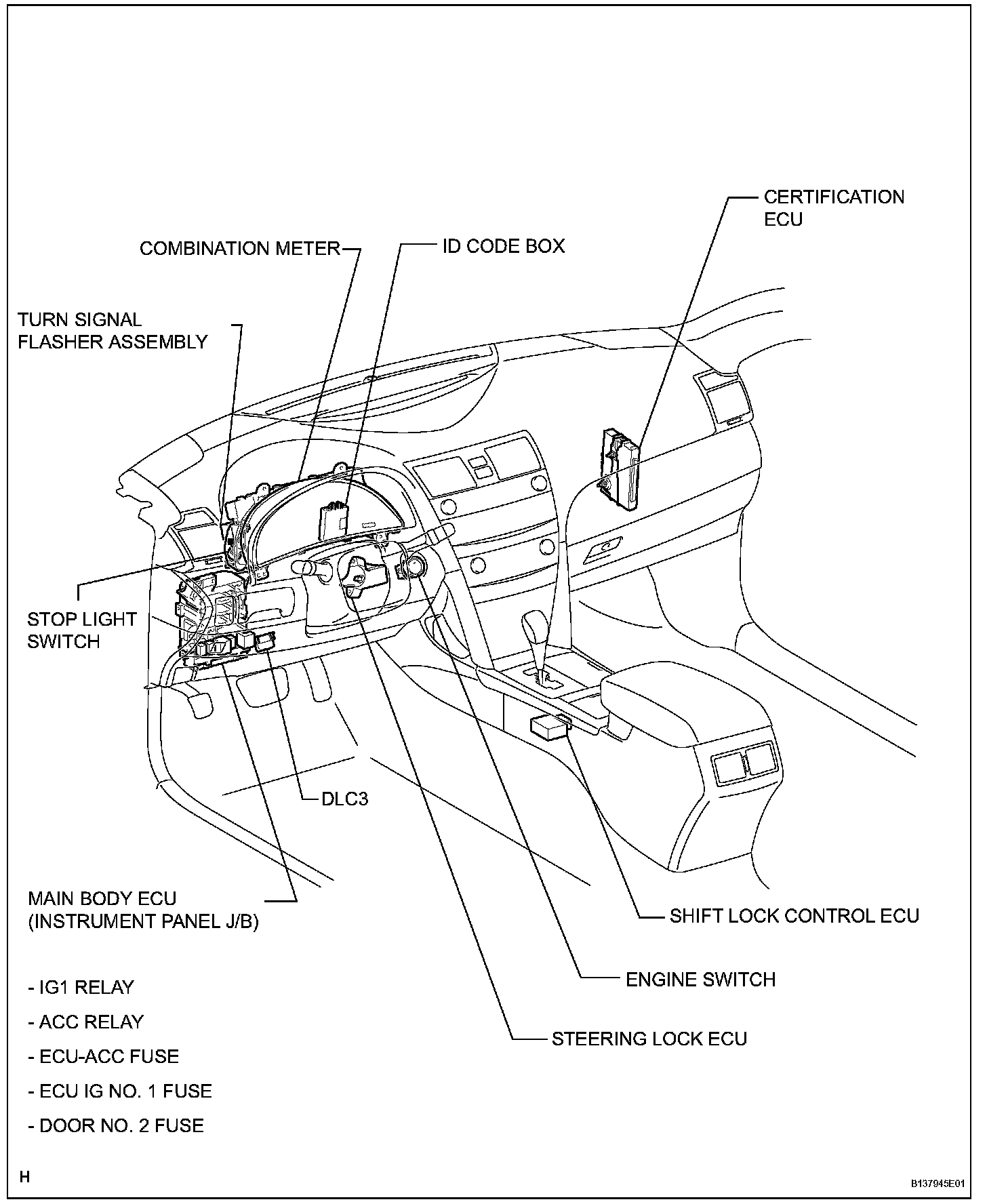 CERTIFICATION ECU

COMBINATION METER

ID CODE BOX

TURN SIGNAL FLASHER ASSEMBLY

STOP LIGHT SWITCH

DLC3

MAIN BODY ECU (INSTRUMENT PANEL J/B)

- IG1 RELAY

- ACC RELAY

- ECU-ACC FUSE

- ECU IG NO. 1 FUSE

- DOOR NO. 2 FUSE

SHIFT LOCK CONTROL ECU

ENGINE SWITCH

STEERING LOCK ECU

H

B137945E01