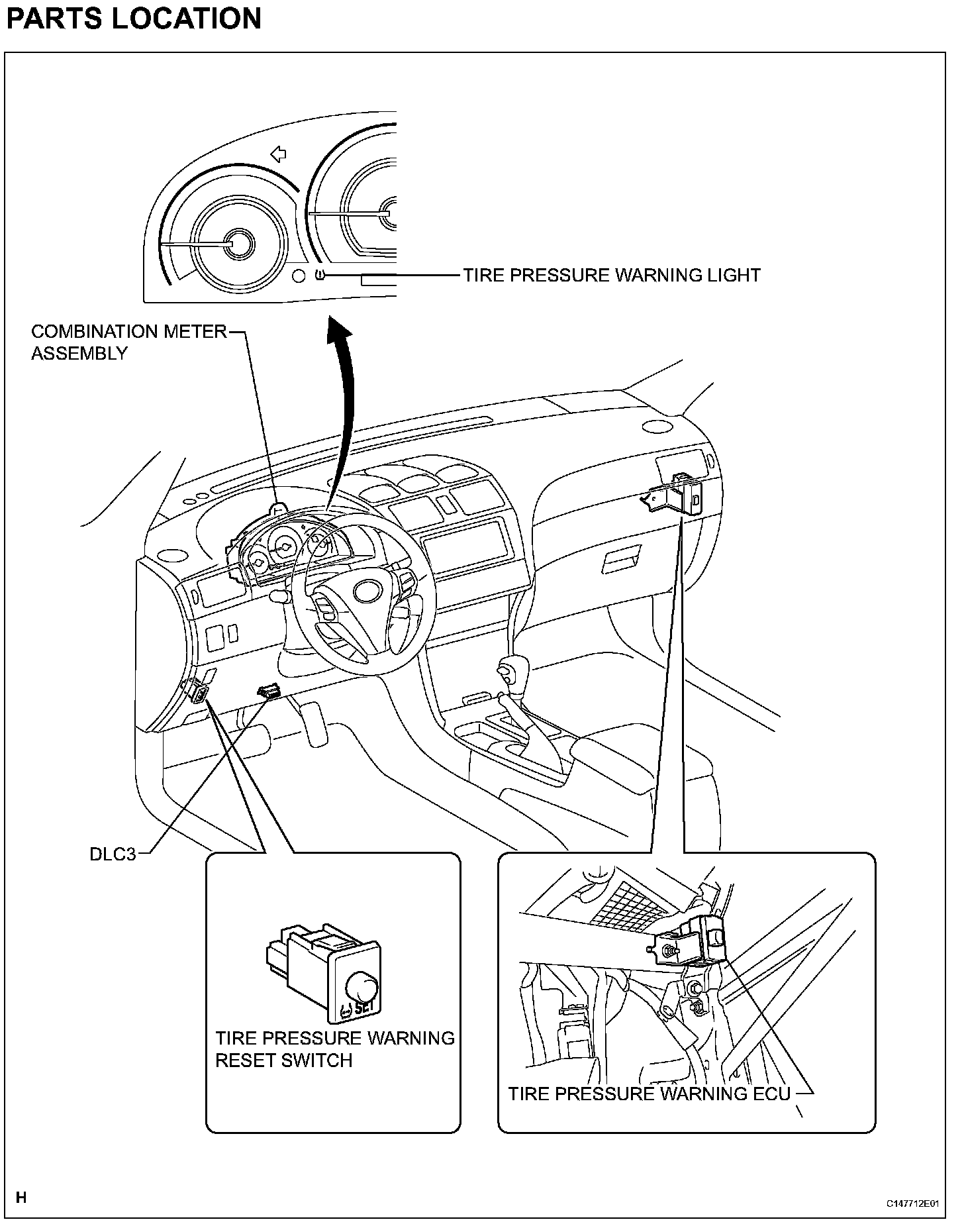 PARTS LOCATION

TIRE PRESSURE WARNING LIGHT

COMBINATION METER ASSEMBLY

DLC3

SET

TIRE PRESSURE WARNING RESET SWITCH

TIRE PRESSURE WARNING ECU

H

C147712E01