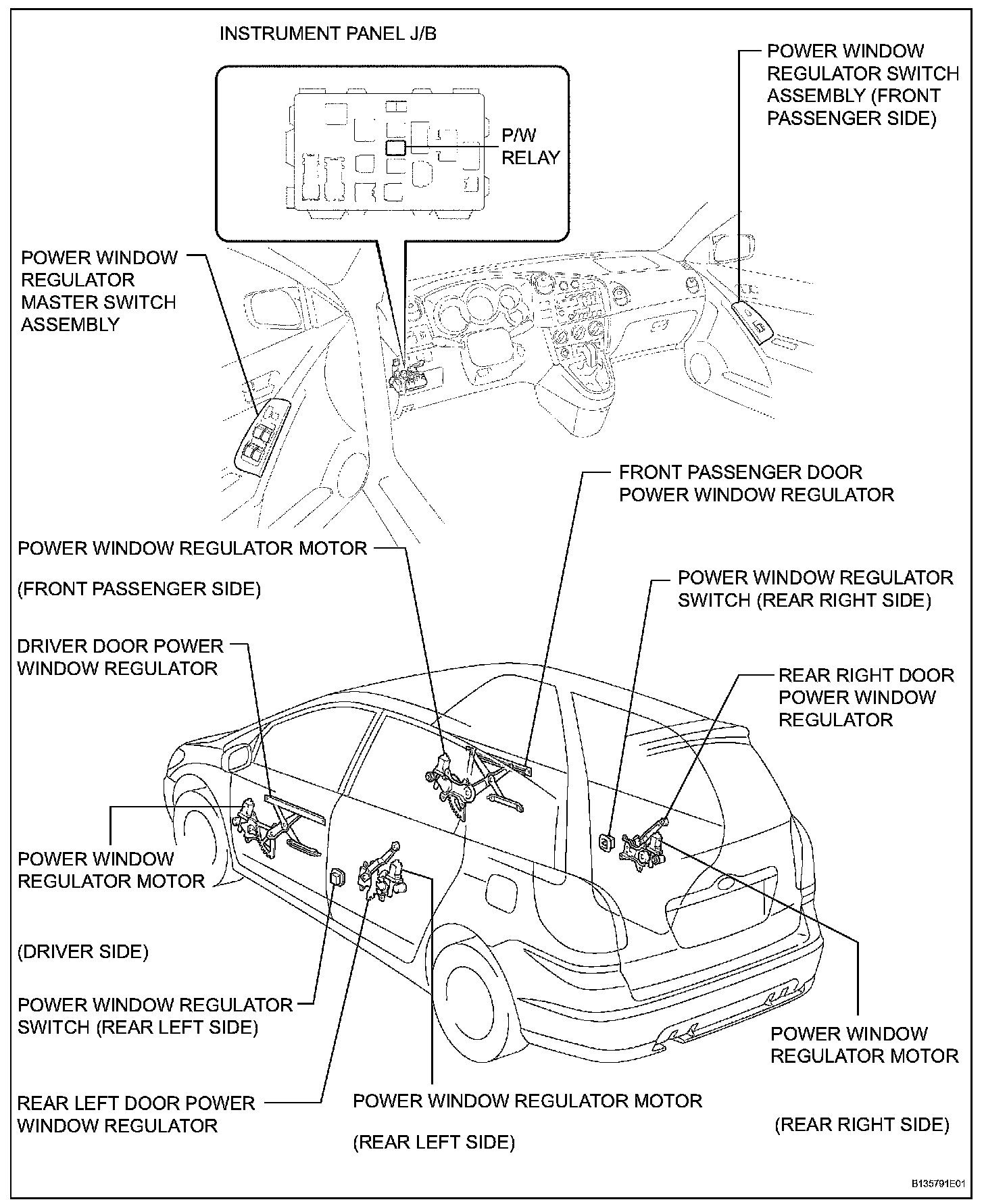 INSTRUMENT PANEL J/B

P/W RELAY

POWER WINDOW REGULATOR SWITCH ASSEMBLY (FRONT PASSENGER SIDE)

POWER WINDOW REGULATOR MASTER SWITCH ASSEMBLY

FRONT PASSENGER DOOR POWER WINDOW REGULATOR

POWER WINDOW REGULATOR MOTOR

(FRONT PASSENGER SIDE)

POWER WINDOW REGULATOR SWITCH (REAR RIGHT SIDE)

DRIVER DOOR POWER WINDOW REGULATOR

REAR RIGHT DOOR POWER WINDOW REGULATOR

POWER WINDOW REGULATOR MOTOR

(DRIVER SIDE)

POWER WINDOW REGULATOR SWITCH (REAR LEFT SIDE)

POWER WINDOW REGULATOR MOTOR

REAR LEFT DOOR POWER WINDOW REGULATOR

POWER WINDOW REGULATOR MOTOR

(REAR LEFT SIDE)

(REAR RIGHT SIDE)

B135791E01