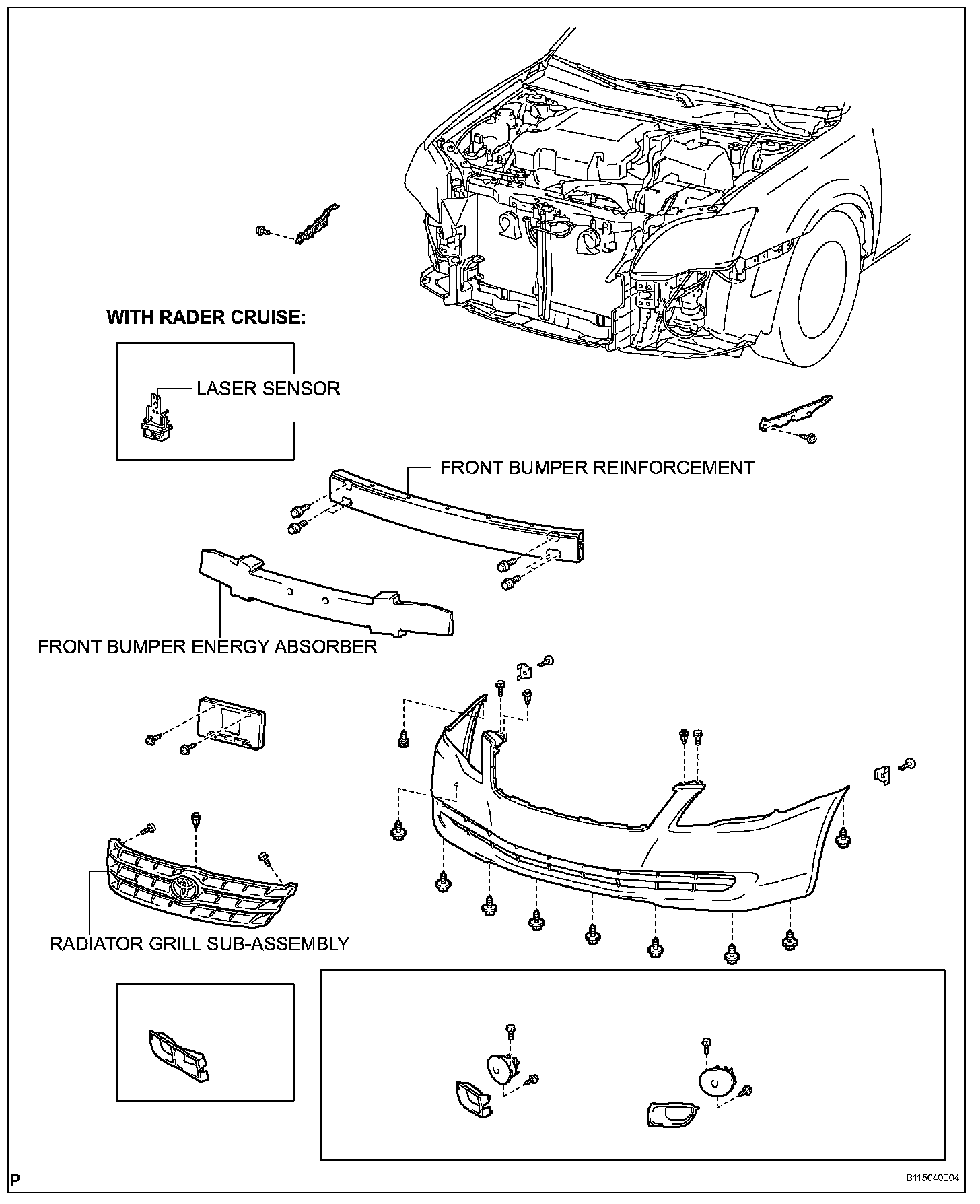 WITH RADER CRUISE:

LASER SENSOR

FRONT BUMPER REINFORCEMENT

FRONT BUMPER ENERGY ABSORBER

RADIATOR GRILL SUB-ASSEMBLY

P

B115040E04