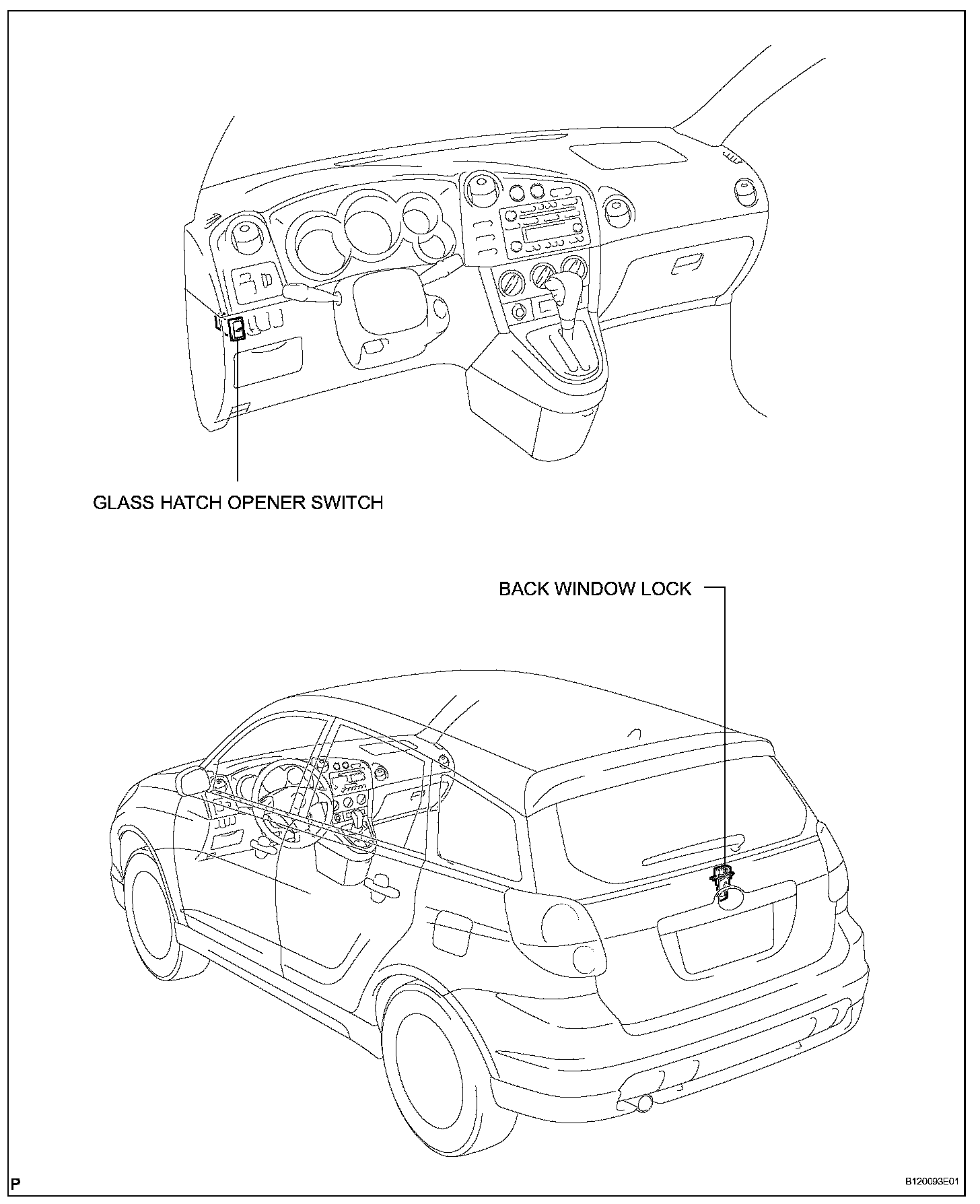 GLASS HATCH OPENER SWITCH

BACK WINDOW LOCK

P

B120093E01