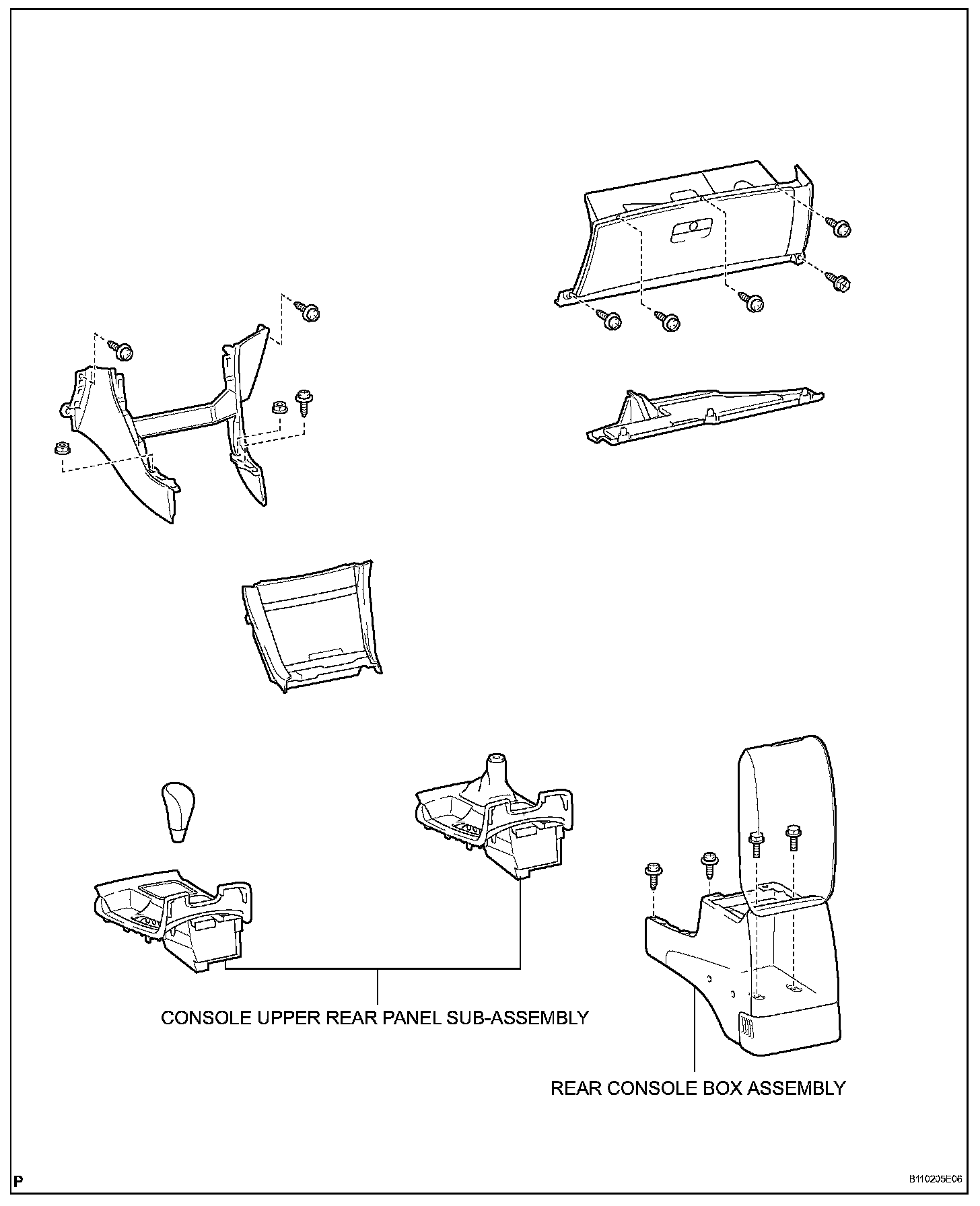 CONSOLE UPPER REAR PANEL SUB-ASSEMBLY

REAR CONSOLE BOX ASSEMBLY

P

B110205E06