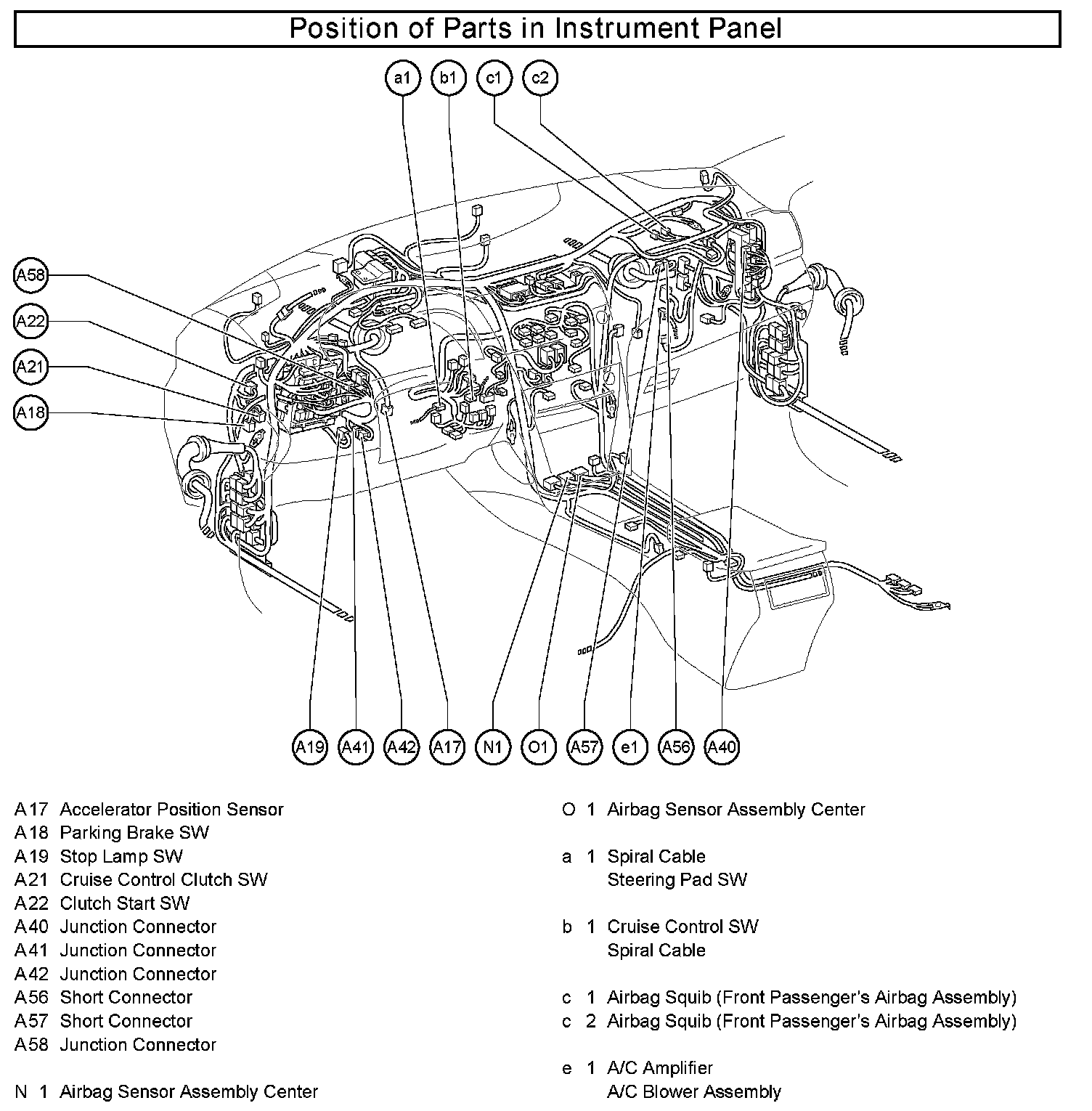 Position of Parts in Instrument Panel

a1
b1
c1
c2

A58
A22
A21
A18

A19
A41
A42
A17
N1
O1
A57
e1
A56
A40

A17 Accelerator Position Sensor
A18 Parking Brake SW
A19 Stop Lamp SW
A21 Cruise Control Clutch SW
A22 Clutch Start SW
A40 Junction Connector
A41 Junction Connector
A42 Junction Connector
A56 Short Connector
A57 Short Connector
A58 Junction Connector

N 1 Airbag Sensor Assembly Center

O 1 Airbag Sensor Assembly Center

a 1 Spiral Cable
Steering Pad SW

b 1 Cruise Control SW
Spiral Cable

c 1 Airbag Squib (Front Passenger's Airbag Assembly)
c 2 Airbag Squib (Front Passenger's Airbag Assembly)

e 1 A/C Amplifier
A/C Blower Assembly