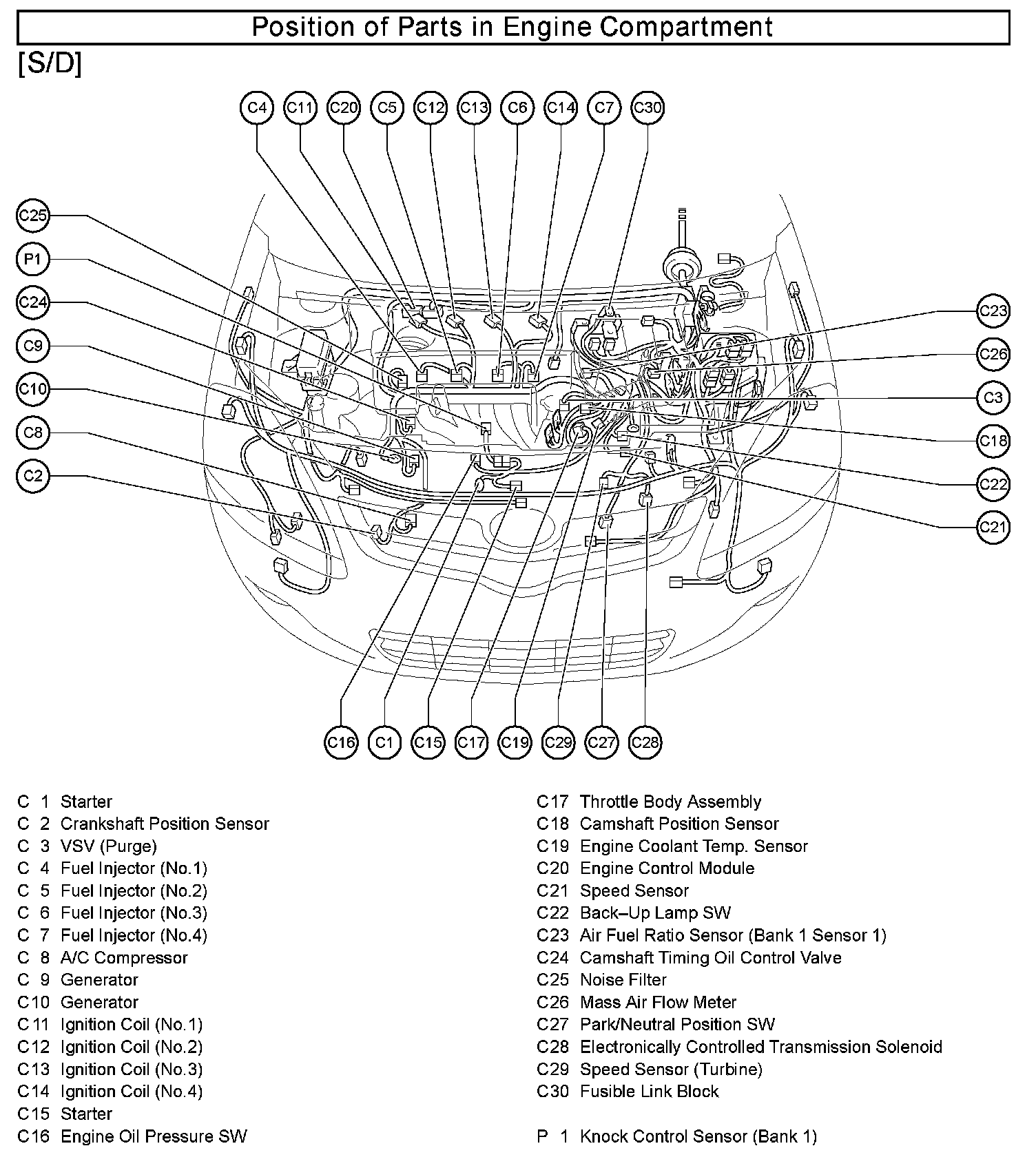 Position of Parts in Engine Compartment

[S/D]

C4 C11 C20 C5 C12 C13 C6 C14 C7 C30

C25
P1
C24
C9
C10
C8
C2

C23
C26
C3
C18
C22
C21

C16 C1 C15 C17 C19 C29 C27 C28

C 1 Starter
C 2 Crankshaft Position Sensor
C 3 VSV (Purge)
C 4 Fuel Injector (No.1)
C 5 Fuel Injector (No.2)
C 6 Fuel Injector (No.3)
C 7 Fuel Injector (No.4)
C 8 A/C Compressor
C 9 Generator
C10 Generator
C11 Ignition Coil (No.1)
C12 Ignition Coil (No.2)
C13 Ignition Coil (No.3)
C14 Ignition Coil (No.4)
C15 Starter
C16 Engine Oil Pressure SW

C17 Throttle Body Assembly
C18 Camshaft Position Sensor
C19 Engine Coolant Temp. Sensor
C20 Engine Control Module
C21 Speed Sensor
C22 Back–Up Lamp SW
C23 Air Fuel Ratio Sensor (Bank 1 Sensor 1)
C24 Camshaft Timing Oil Control Valve
C25 Noise Filter
C26 Mass Air Flow Meter
C27 Park/Neutral Position SW
C28 Electronically Controlled Transmission Solenoid
C29 Speed Sensor (Turbine)
C30 Fusible Link Block

P 1 Knock Control Sensor (Bank 1)