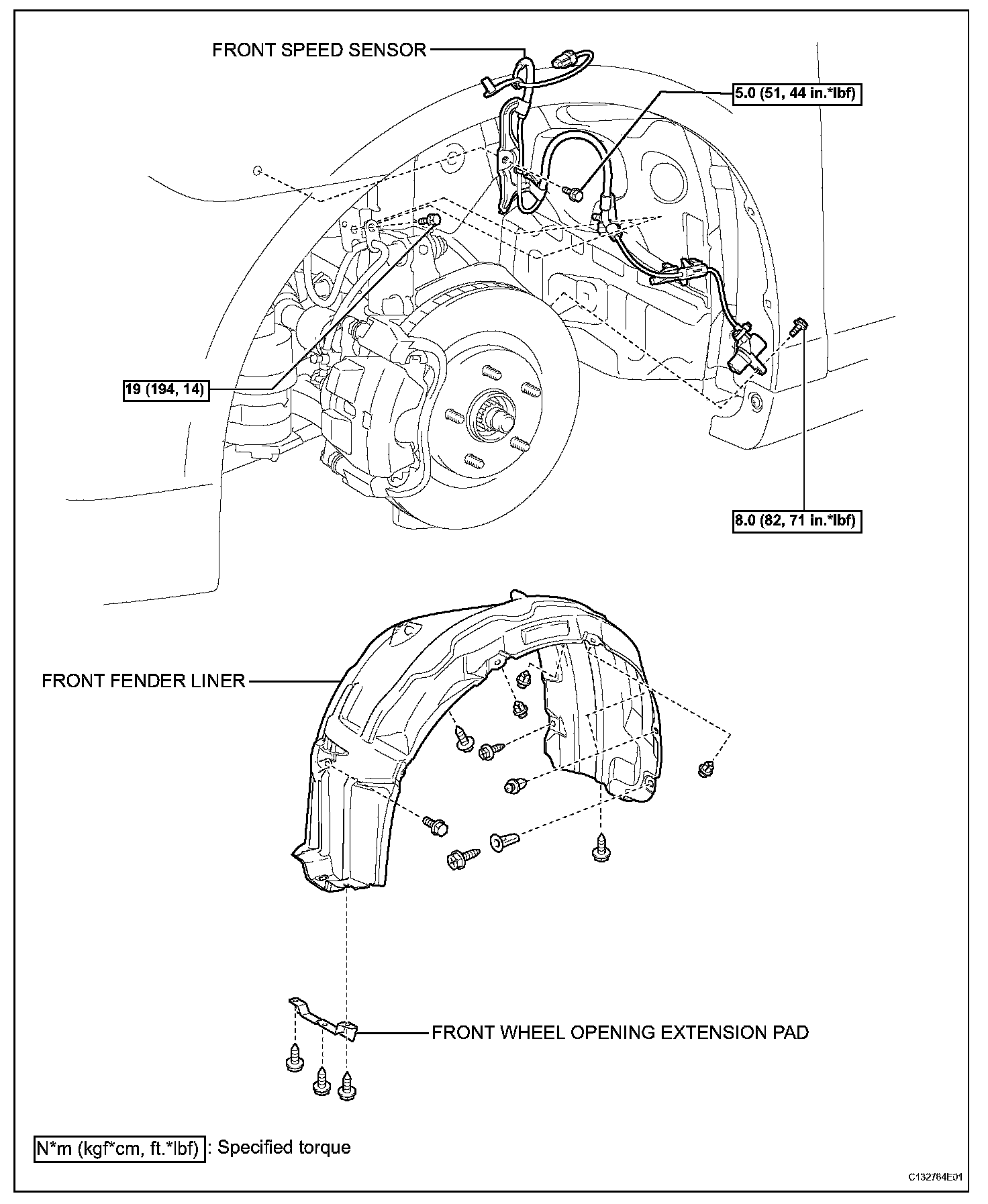 FRONT SPEED SENSOR

5.0 (51, 44 in.*lbf)

19 (194, 14)

8.0 (82, 71 in.*lbf)

FRONT FENDER LINER

FRONT WHEEL OPENING EXTENSION PAD

N*m (kgf*cm, ft.*lbf) : Specified torque

C132784E01