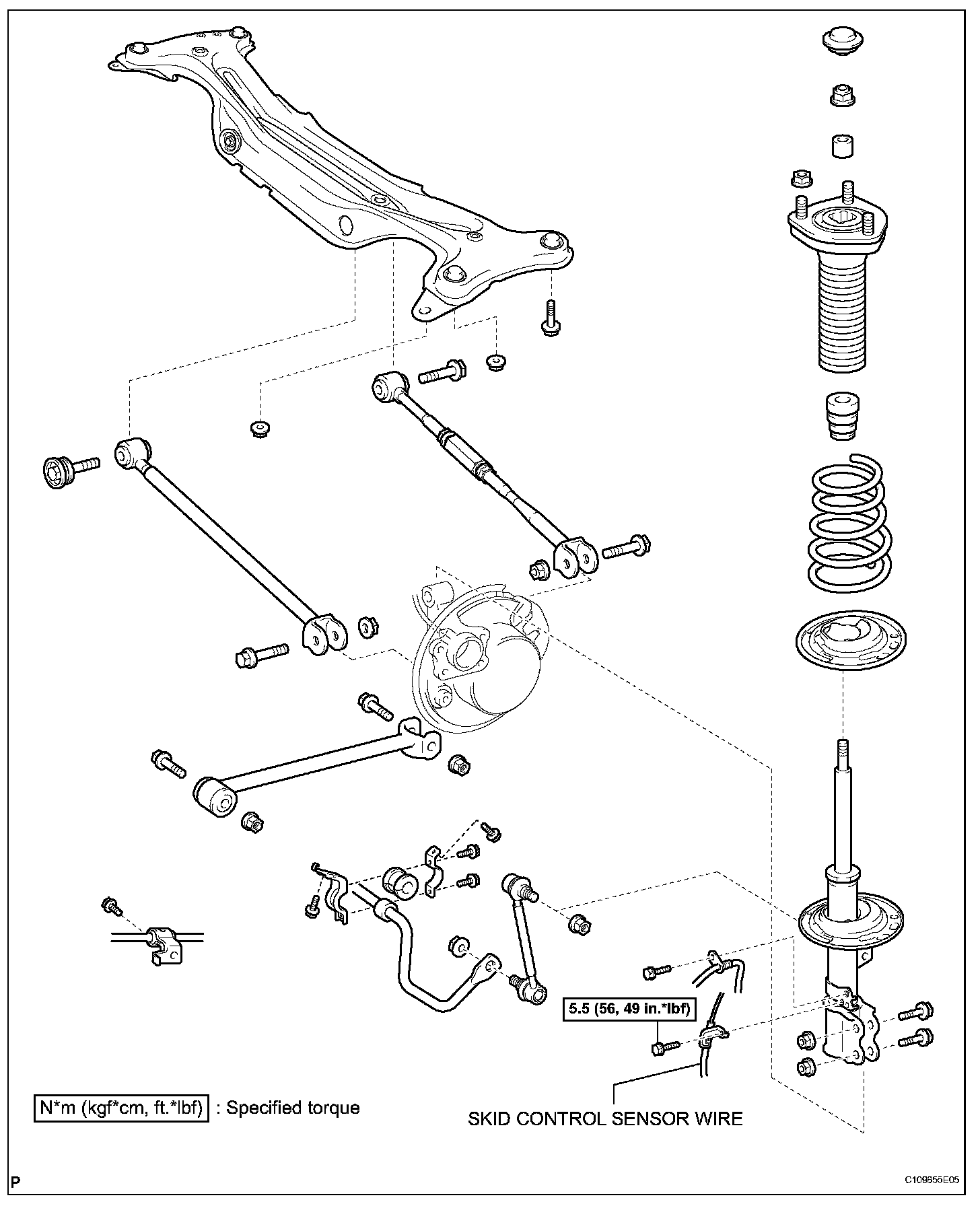 5.5 (56, 49 in.*lbf)

N*m (kgf*cm, ft.*lbf) : Specified torque

SKID CONTROL SENSOR WIRE

P

C109655E05