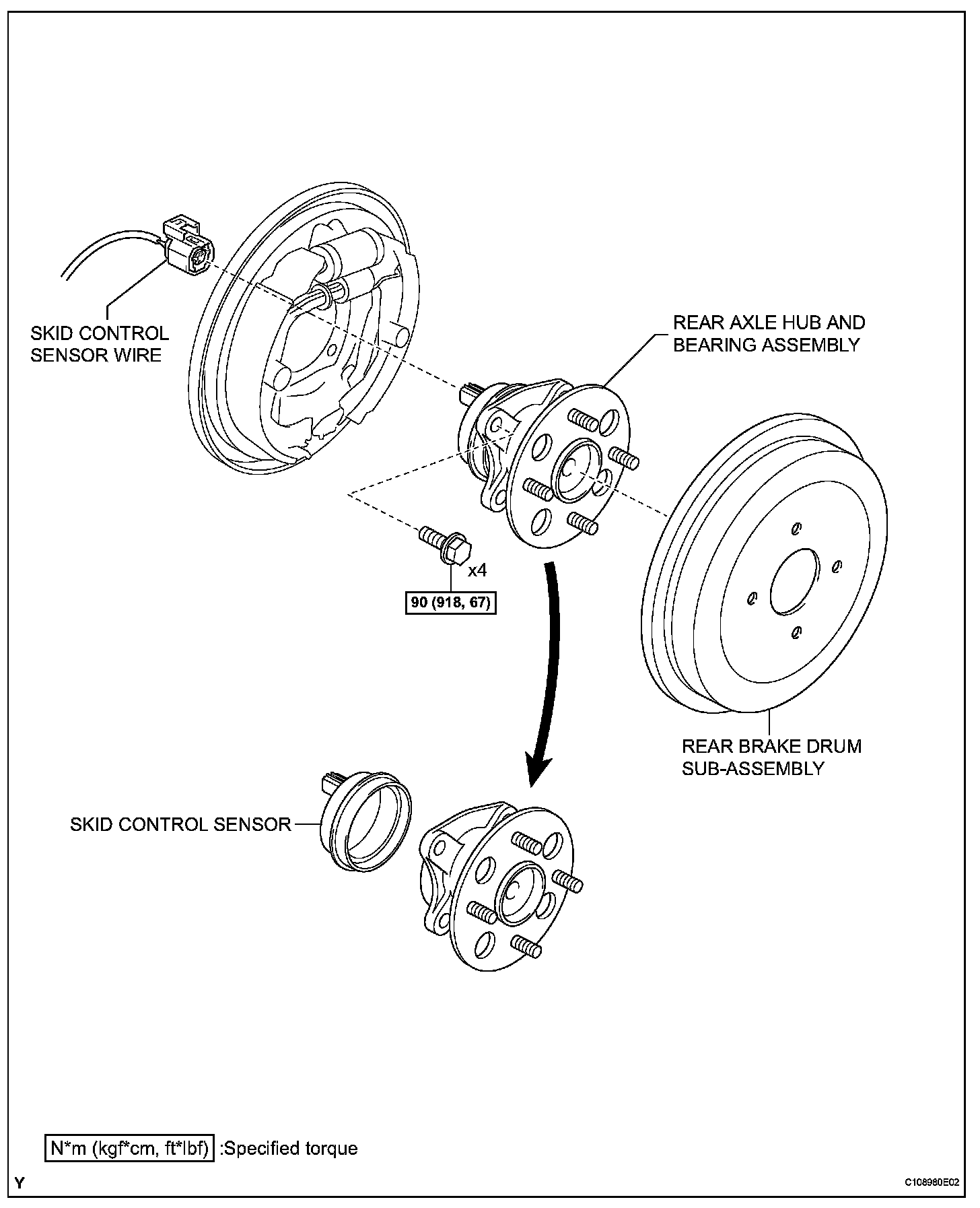 SKID CONTROL SENSOR WIRE

REAR AXLE HUB AND BEARING ASSEMBLY

x4

90 (918, 67)

REAR BRAKE DRUM SUB-ASSEMBLY

SKID CONTROL SENSOR

N*m (kgf*cm, ft*lbf) :Specified torque

Y

C108980E02