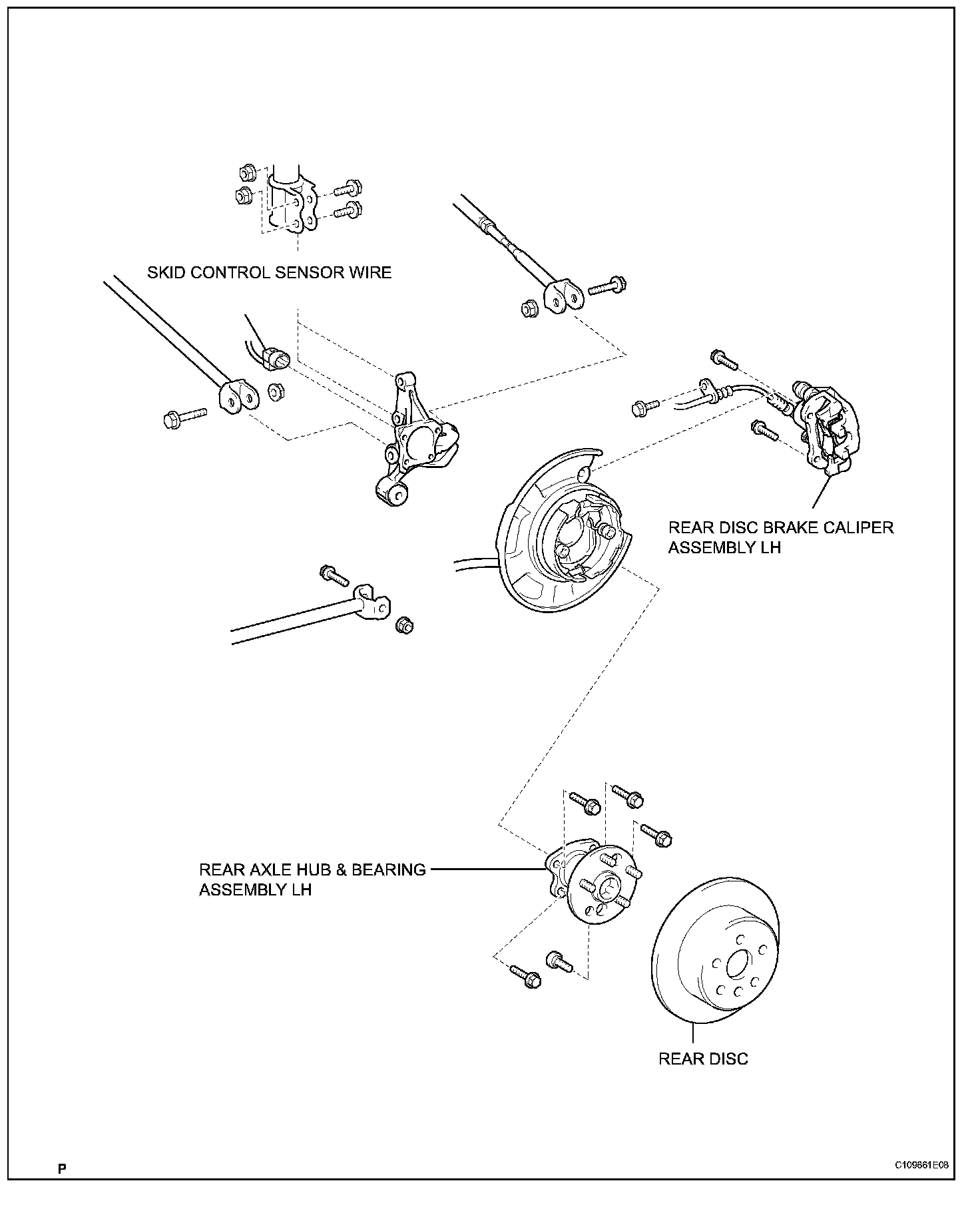 SKID CONTROL SENSOR WIRE

REAR DISC BRAKE CALIPER ASSEMBLY LH

REAR AXLE HUB & BEARING ASSEMBLY LH

REAR DISC

P

C109661E08