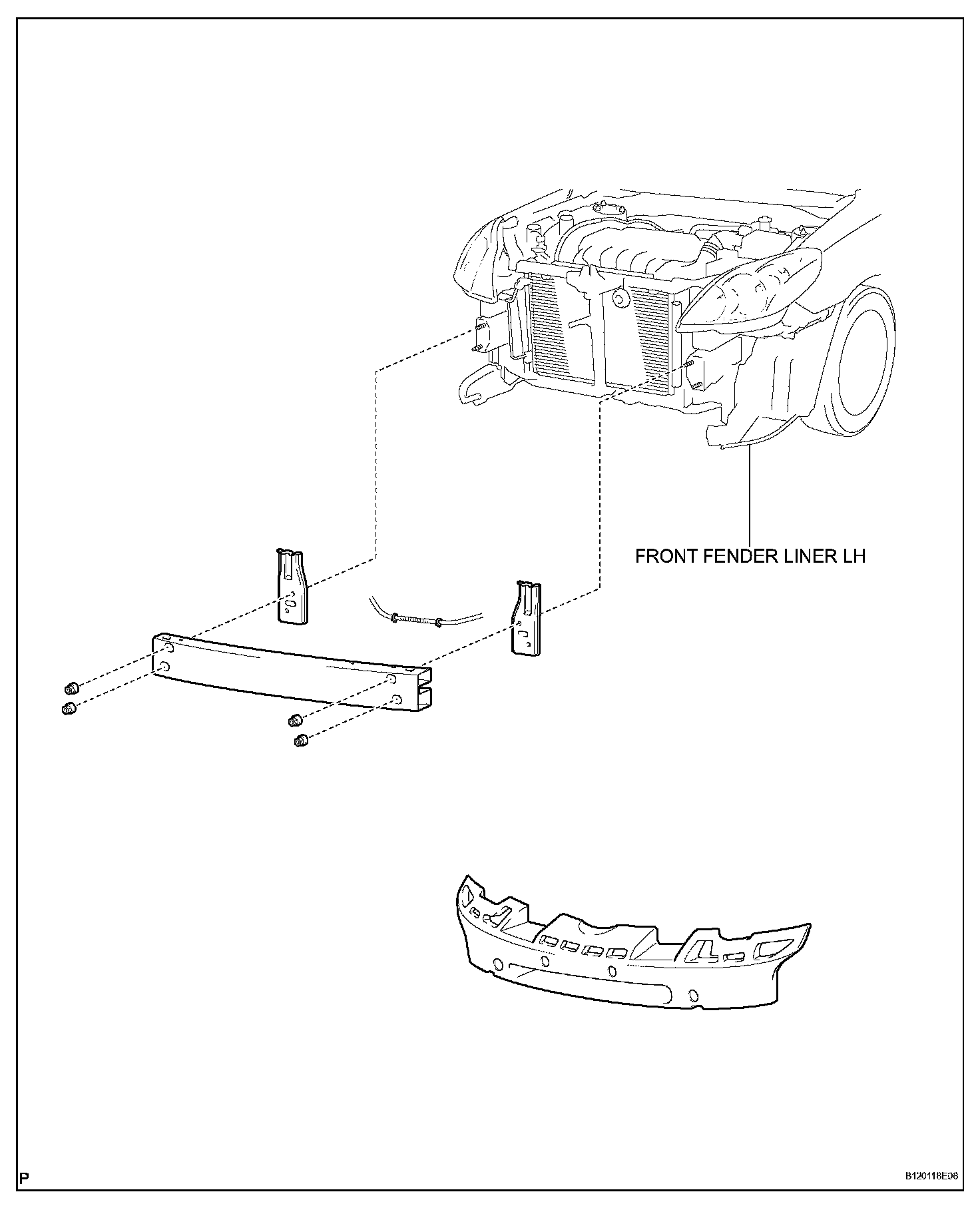 FRONT FENDER LINER LH

P

B120118E06