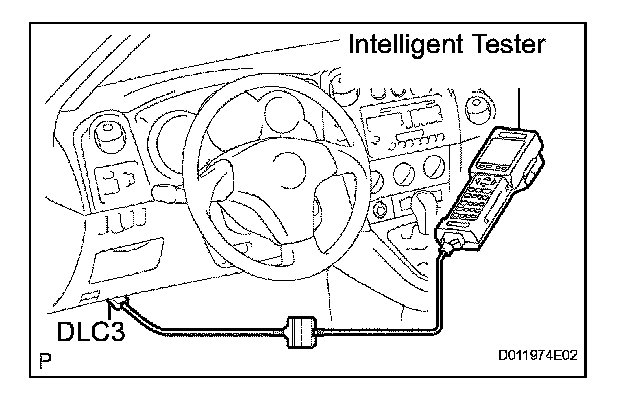 Intelligent Tester

DLC3

P

D011974E02