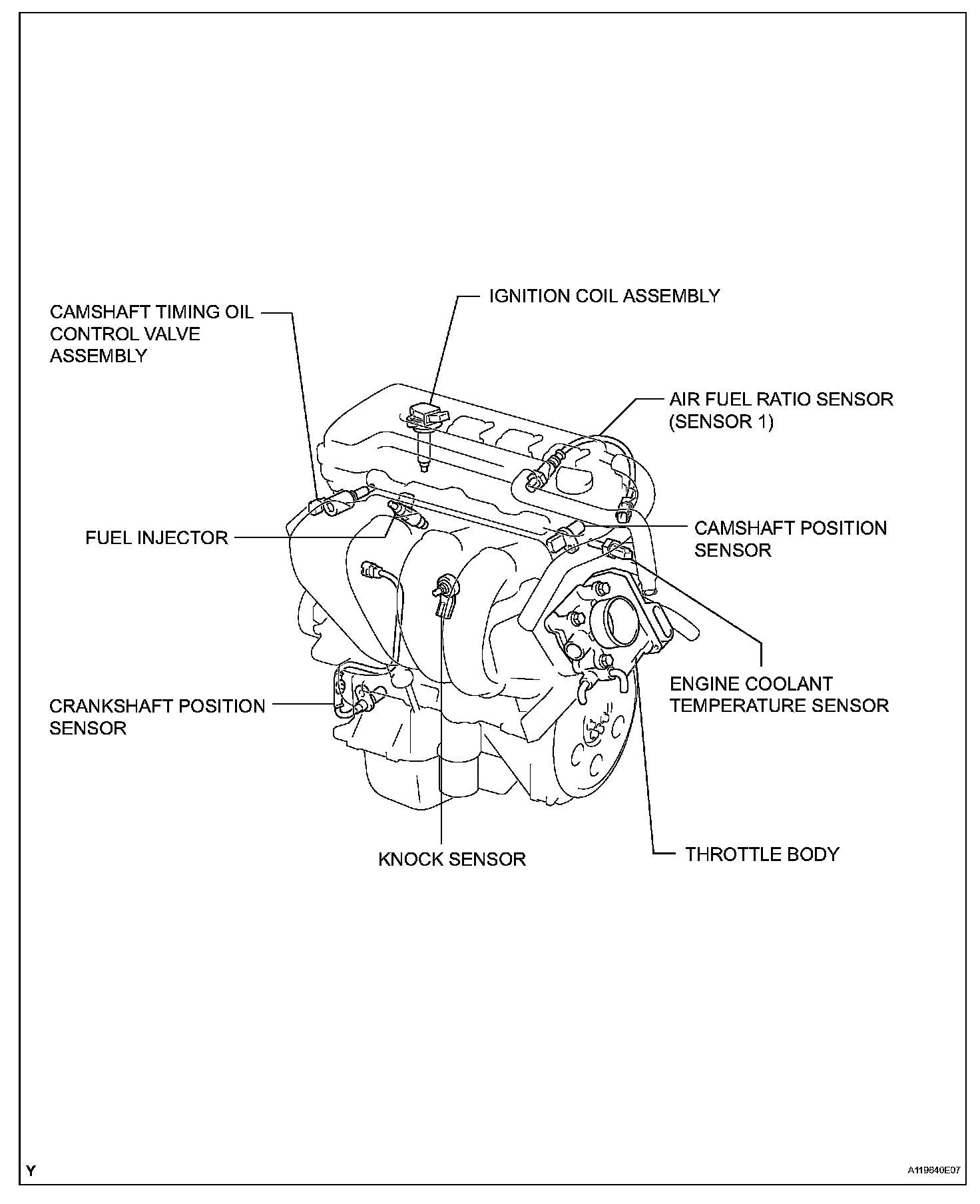 IGNITION COIL ASSEMBLY

CAMSHAFT TIMING OIL CONTROL VALVE ASSEMBLY

AIR FUEL RATIO SENSOR (SENSOR 1)

FUEL INJECTOR

CAMSHAFT POSITION SENSOR

ENGINE COOLANT TEMPERATURE SENSOR

CRANKSHAFT POSITION SENSOR

KNOCK SENSOR

THROTTLE BODY

Y

A119640E07