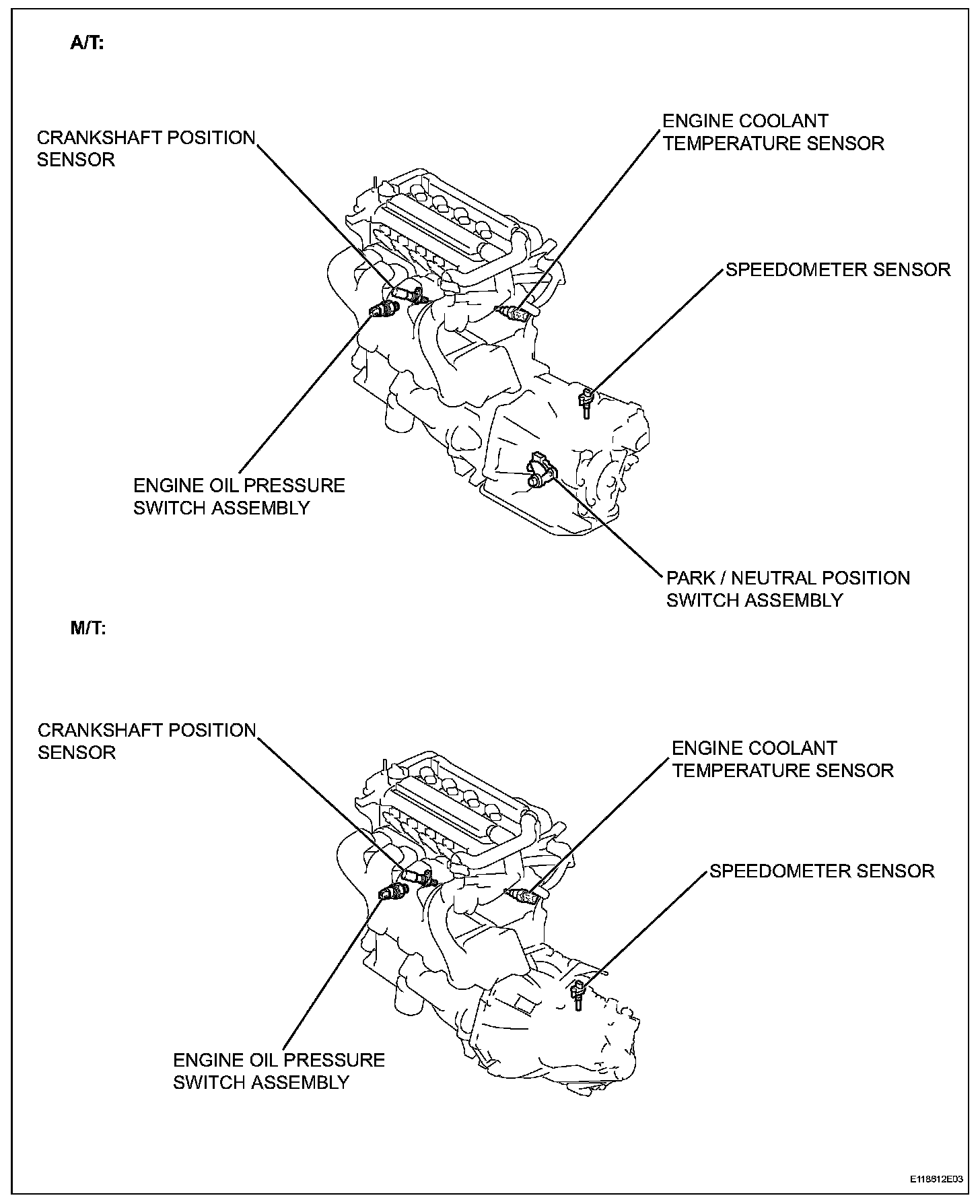 A/T:

CRANKSHAFT POSITION SENSOR

ENGINE COOLANT TEMPERATURE SENSOR

SPEEDOMETER SENSOR

ENGINE OIL PRESSURE SWITCH ASSEMBLY

PARK / NEUTRAL POSITION SWITCH ASSEMBLY

M/T:

CRANKSHAFT POSITION SENSOR

ENGINE COOLANT TEMPERATURE SENSOR

SPEEDOMETER SENSOR

ENGINE OIL PRESSURE SWITCH ASSEMBLY

E118612E03