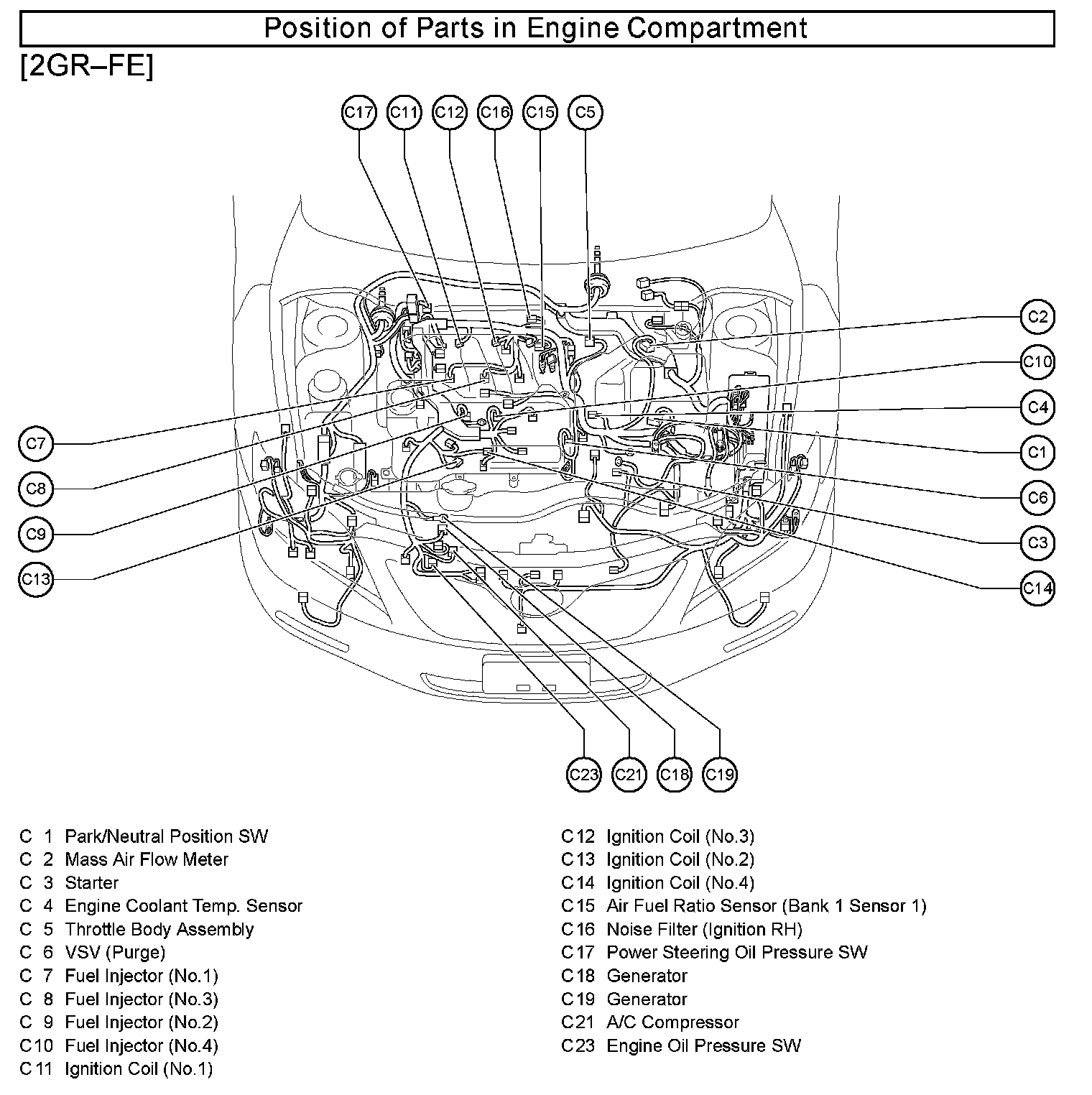 Position of Parts in Engine Compartment

[2GR–FE]

C17 C11 C12 C16 C15 C5

C2
C10
C4
C1
C6
C3
C14

C7
C8
C9
C13

C23 C21 C18 C19

C 1 Park/Neutral Position SW
C 2 Mass Air Flow Meter
C 3 Starter
C 4 Engine Coolant Temp. Sensor
C 5 Throttle Body Assembly
C 6 VSV (Purge)
C 7 Fuel Injector (No.1)
C 8 Fuel Injector (No.3)
C 9 Fuel Injector (No.2)
C10 Fuel Injector (No.4)
C11 Ignition Coil (No.1)

C12 Ignition Coil (No.3)
C13 Ignition Coil (No.2)
C14 Ignition Coil (No.4)
C15 Air Fuel Ratio Sensor (Bank 1 Sensor 1)
C16 Noise Filter (Ignition RH)
C17 Power Steering Oil Pressure SW
C18 Generator
C19 Generator
C21 A/C Compressor
C23 Engine Oil Pressure SW