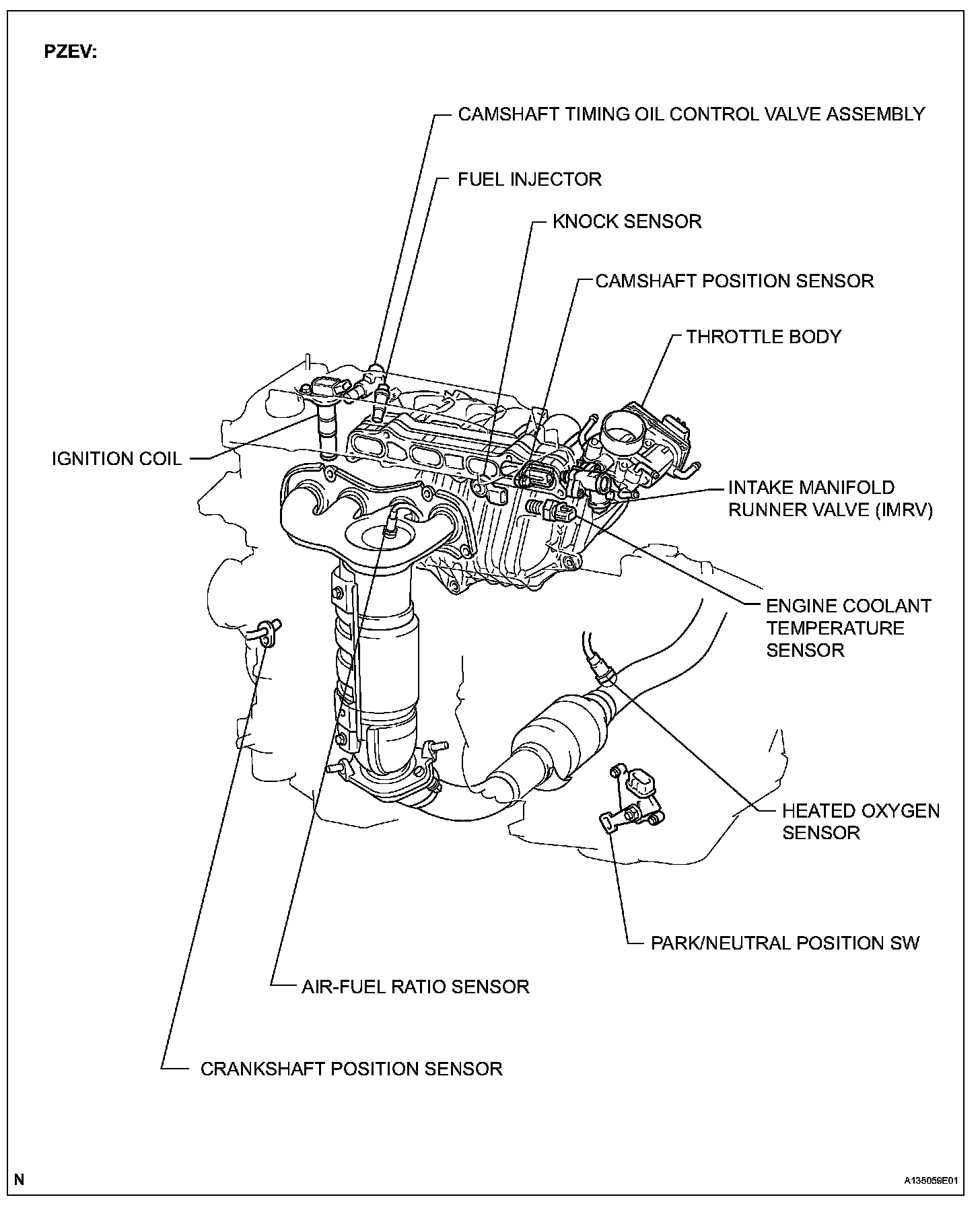 PZEV:

CAMSHAFT TIMING OIL CONTROL VALVE ASSEMBLY

FUEL INJECTOR

KNOCK SENSOR

CAMSHAFT POSITION SENSOR

THROTTLE BODY

IGNITION COIL

INTAKE MANIFOLD RUNNER VALVE (IMRV)

ENGINE COOLANT TEMPERATURE SENSOR

HEATED OXYGEN SENSOR

PARK/NEUTRAL POSITION SW

AIR-FUEL RATIO SENSOR

CRANKSHAFT POSITION SENSOR

N

A135059E01