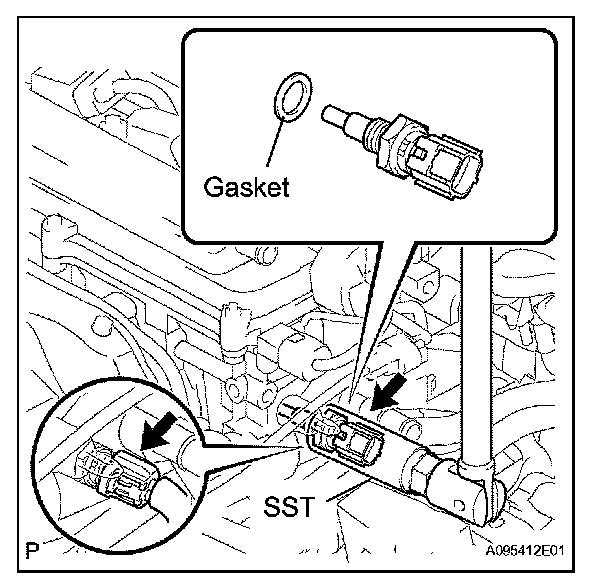 Gasket

SST

P

A095412E01