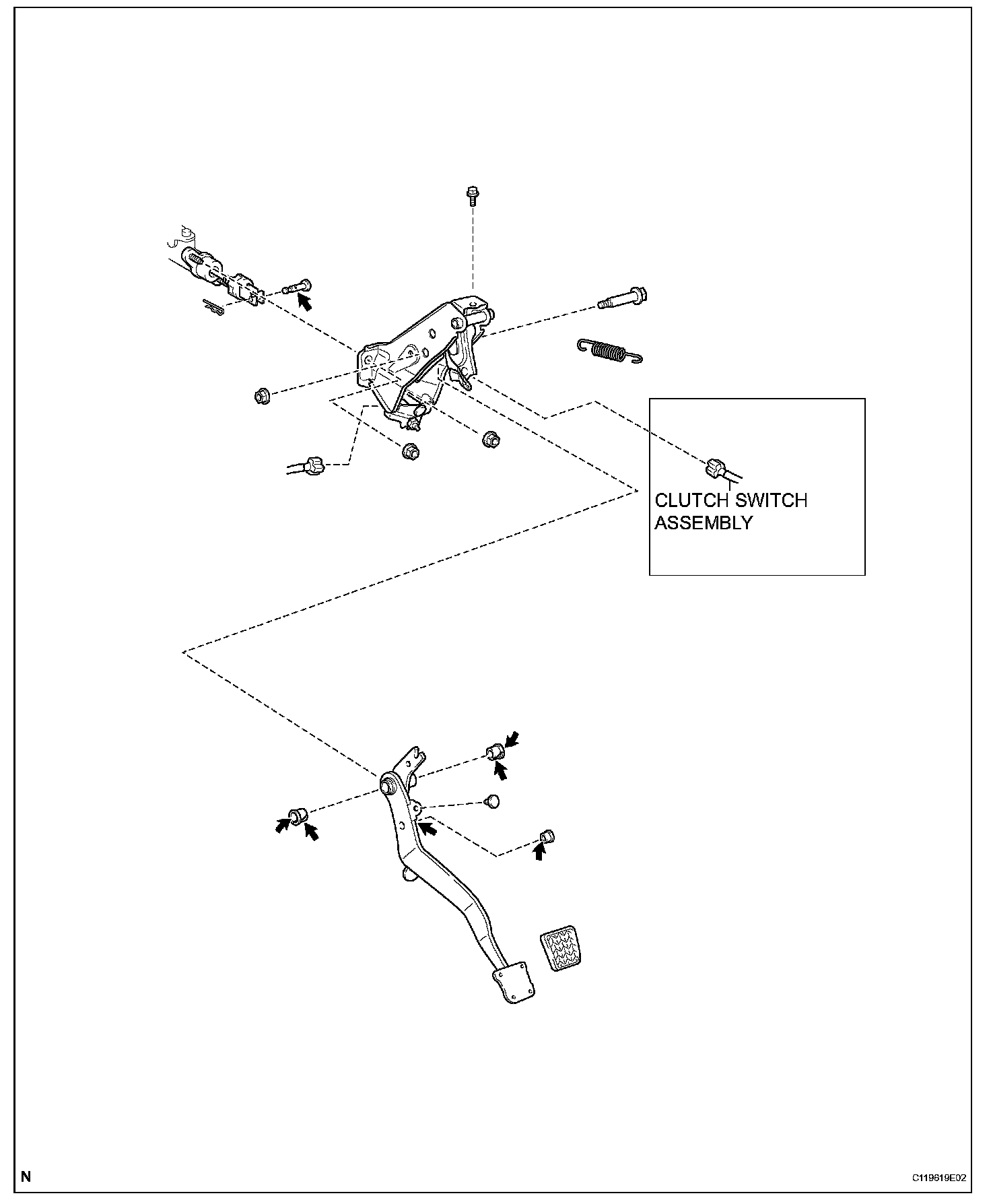 CLUTCH SWITCH ASSEMBLY

N

C119619E02